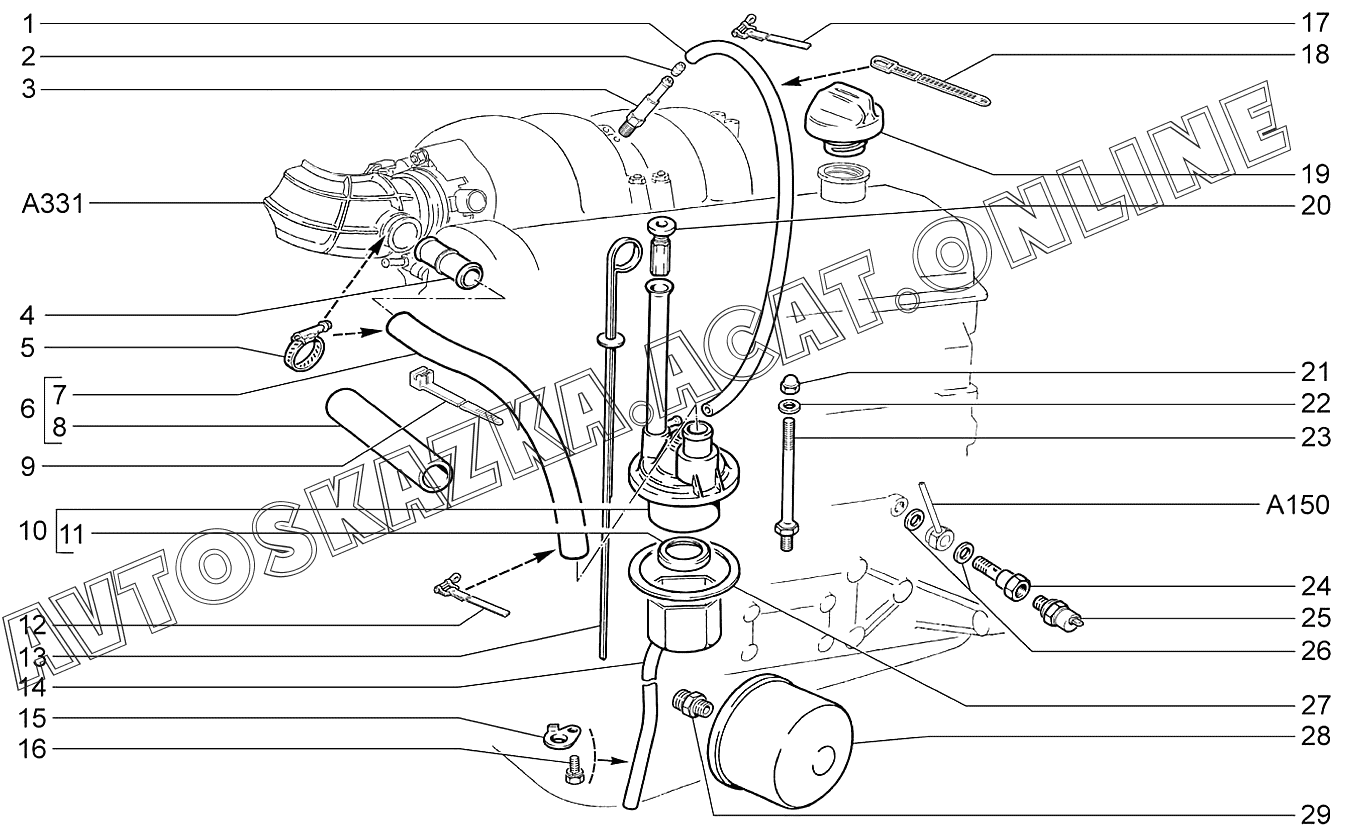 1
2
3
A331
4
5
6
7
8
9
10
11
12
13
14
15
16
17
18
19
20
21
22
23
A150
24
25
26
27
28
29
AVTOSKAZKA.ACAT.ONLINE