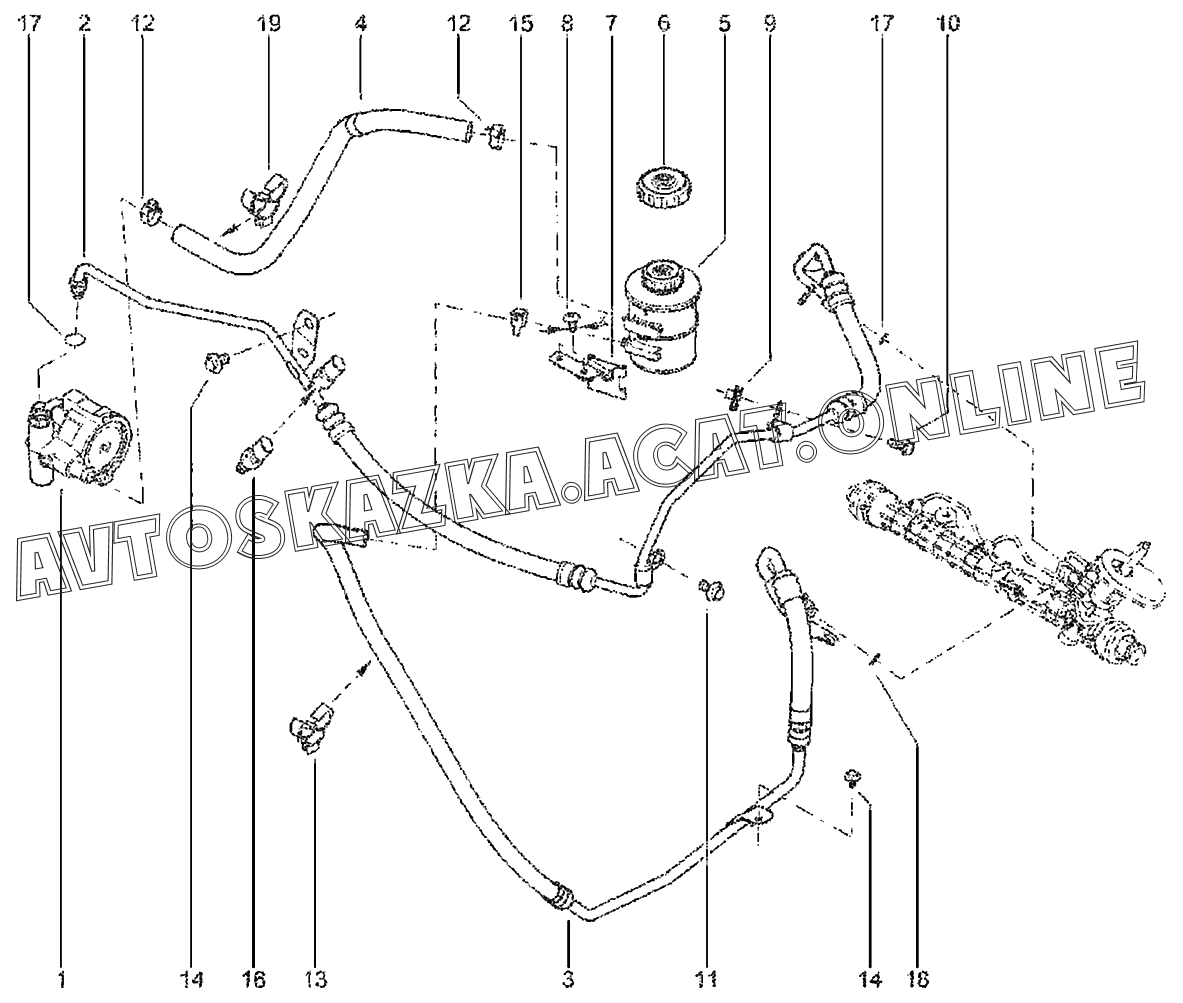 17 2 12 19 4 12 15 8 7 6 5 9 17 10

AVTOSKAZKA.ACAT.ONLINE

1 14 16 13 3 11 14 18