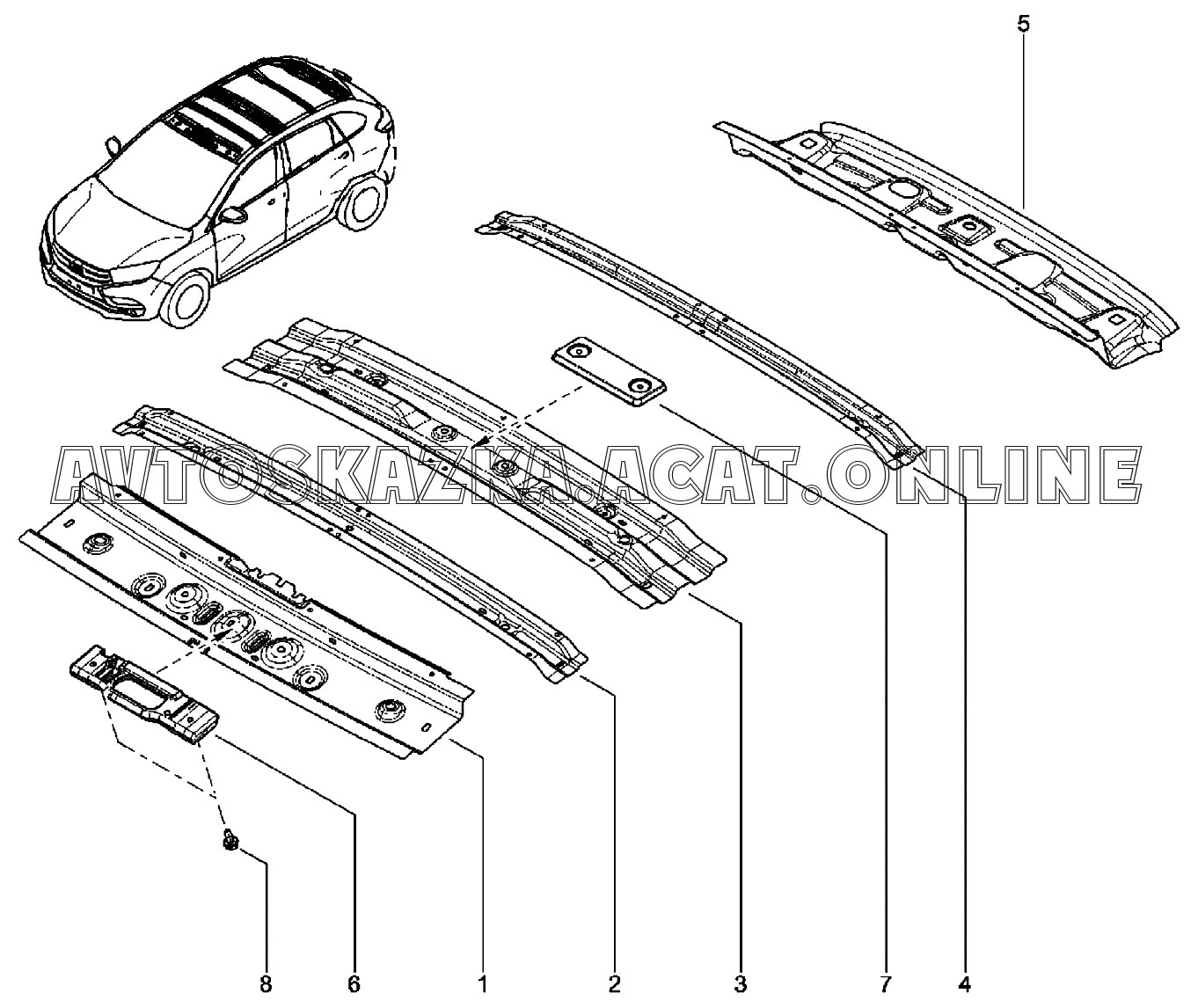 5

AVTOSKAZKA.ACAT.ONLINE

8 6 1 2 3 7 4