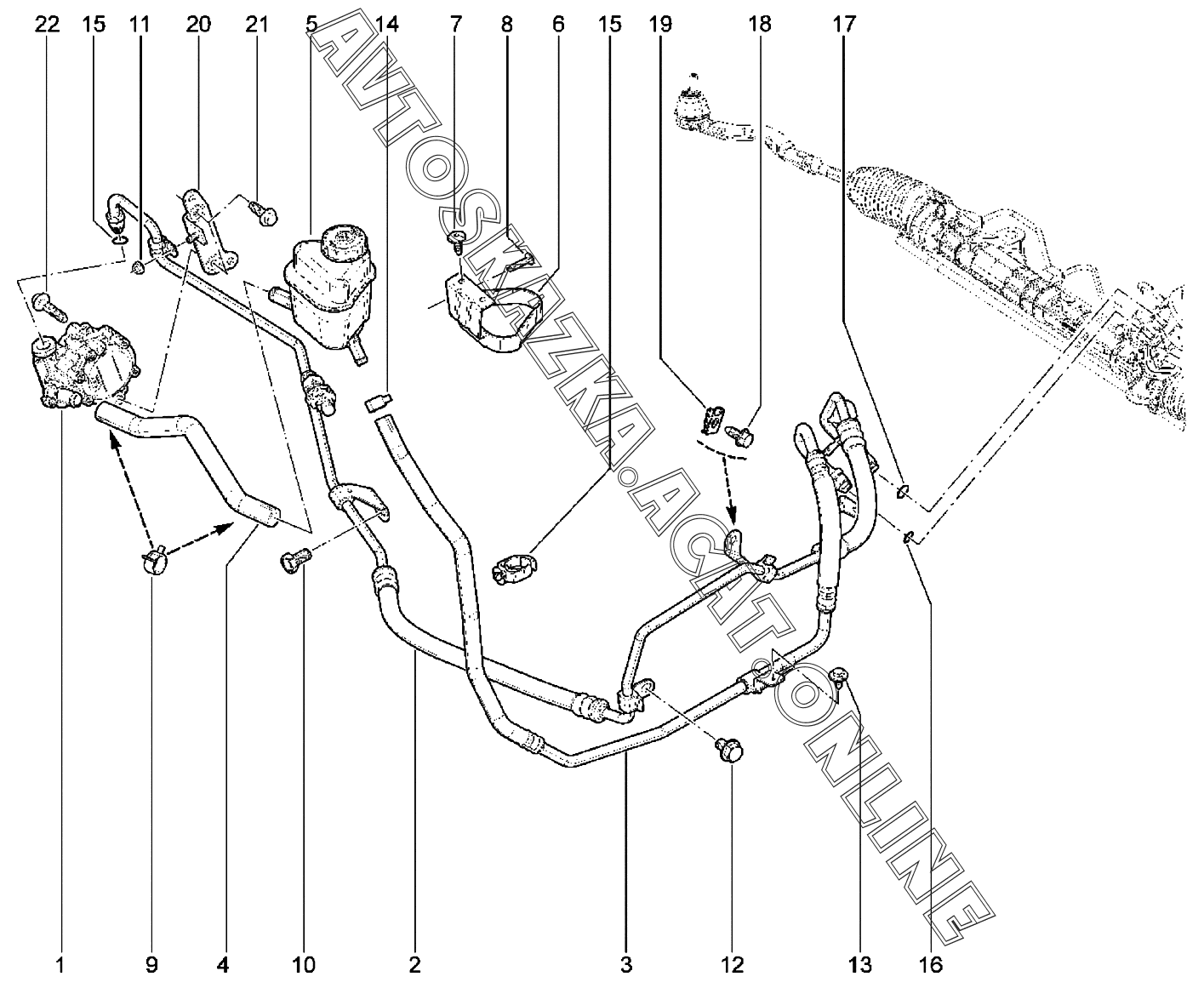 22 15 11 20 21 5 14 7 8 6 15 19 18 17

AVTOSKAZKA.ACAT.ONLINE

1 9 4 10 2 3 12 13 16