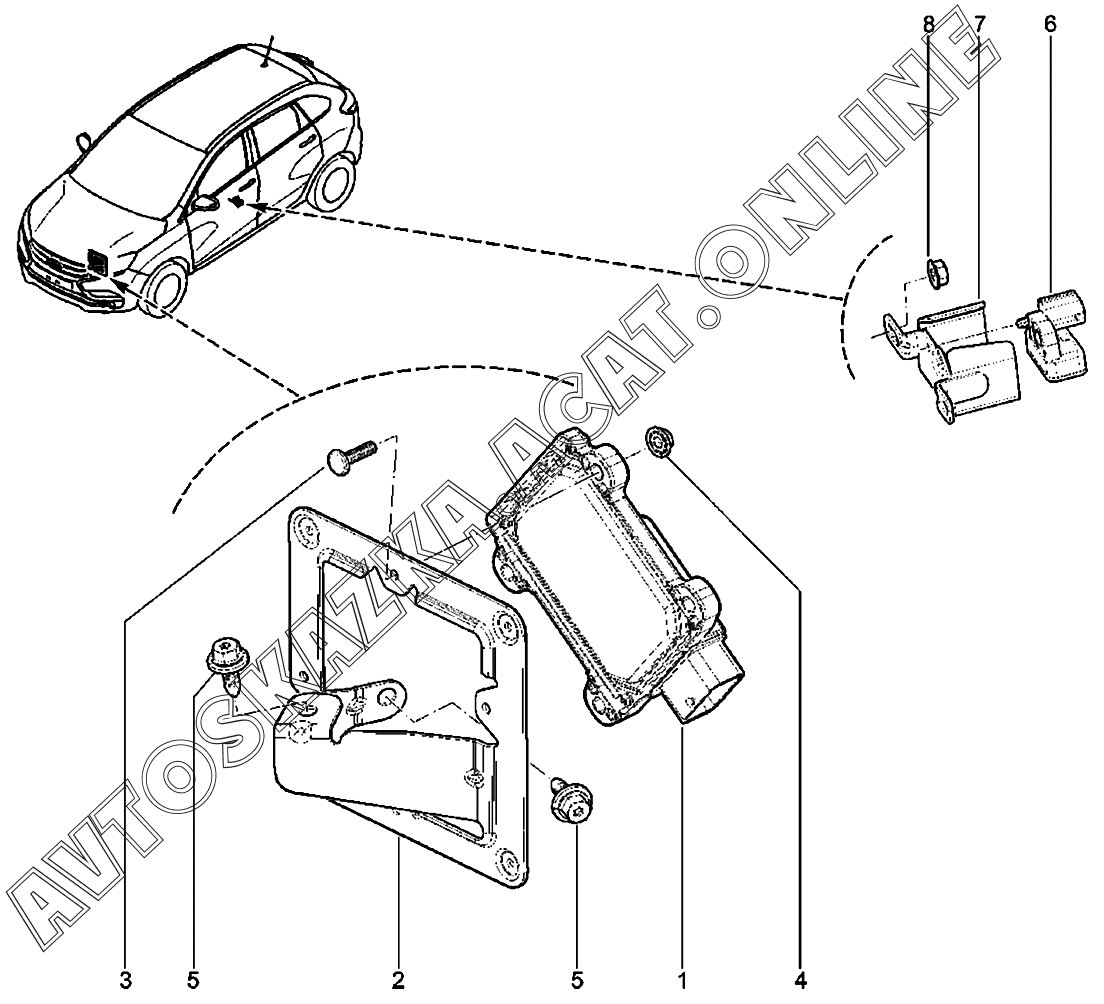 8
7
6
AVTOSKAZKA.ACAT.ONLINE
3
5
2
5
1
4