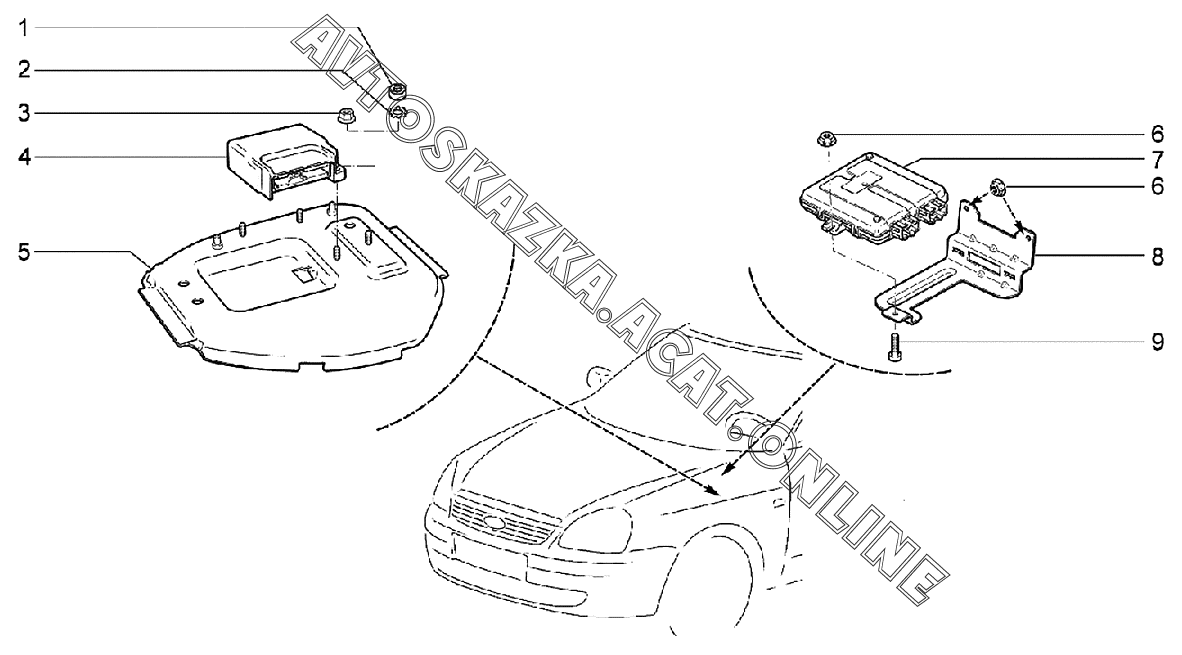 1
2
3
4
5
6
7
6
8
9
AVTOSKAZKA.ACAT.ONLINE