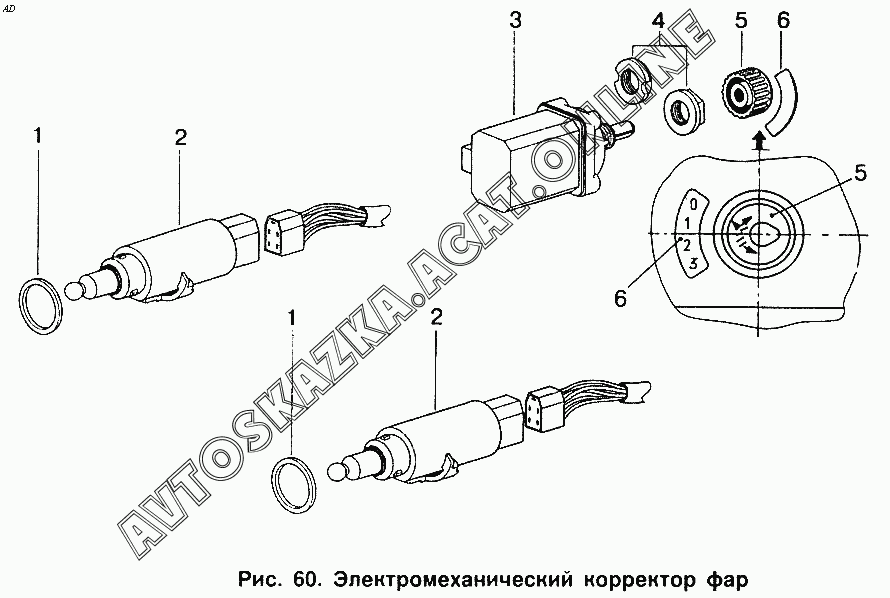 AD

3

4

5

6

1

2

0

1

2

3

5

6

1

2

AVTOSKAZKA.ACAT.ONLINE

Рис. 60. Электромеханический корректор фар