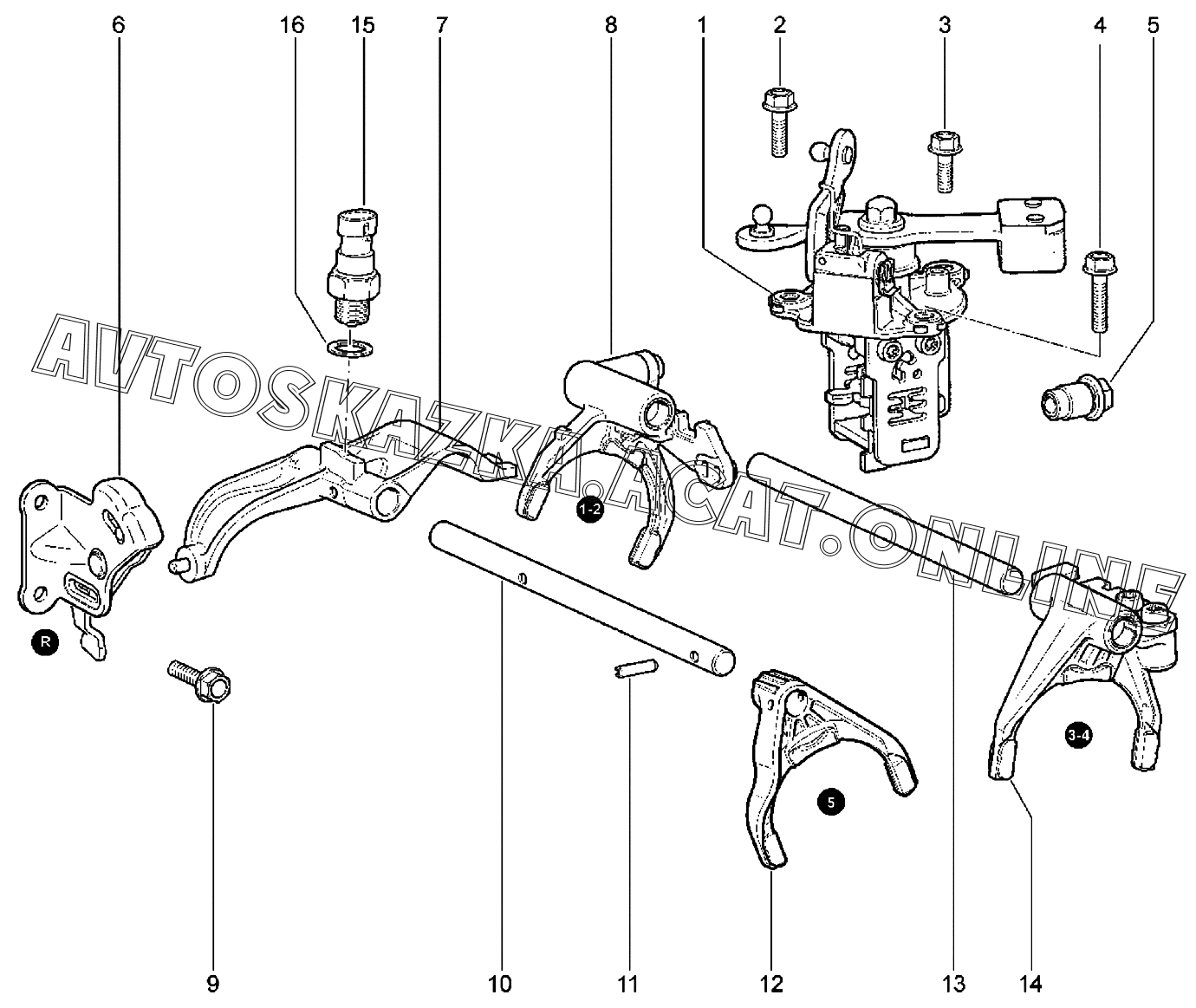 6
16
15
7
8
1
2
3
4
5

AVTOSKAZKA.ACAT.ONLINE

1-2
R
3-4
5

9
10
11
12
13
14