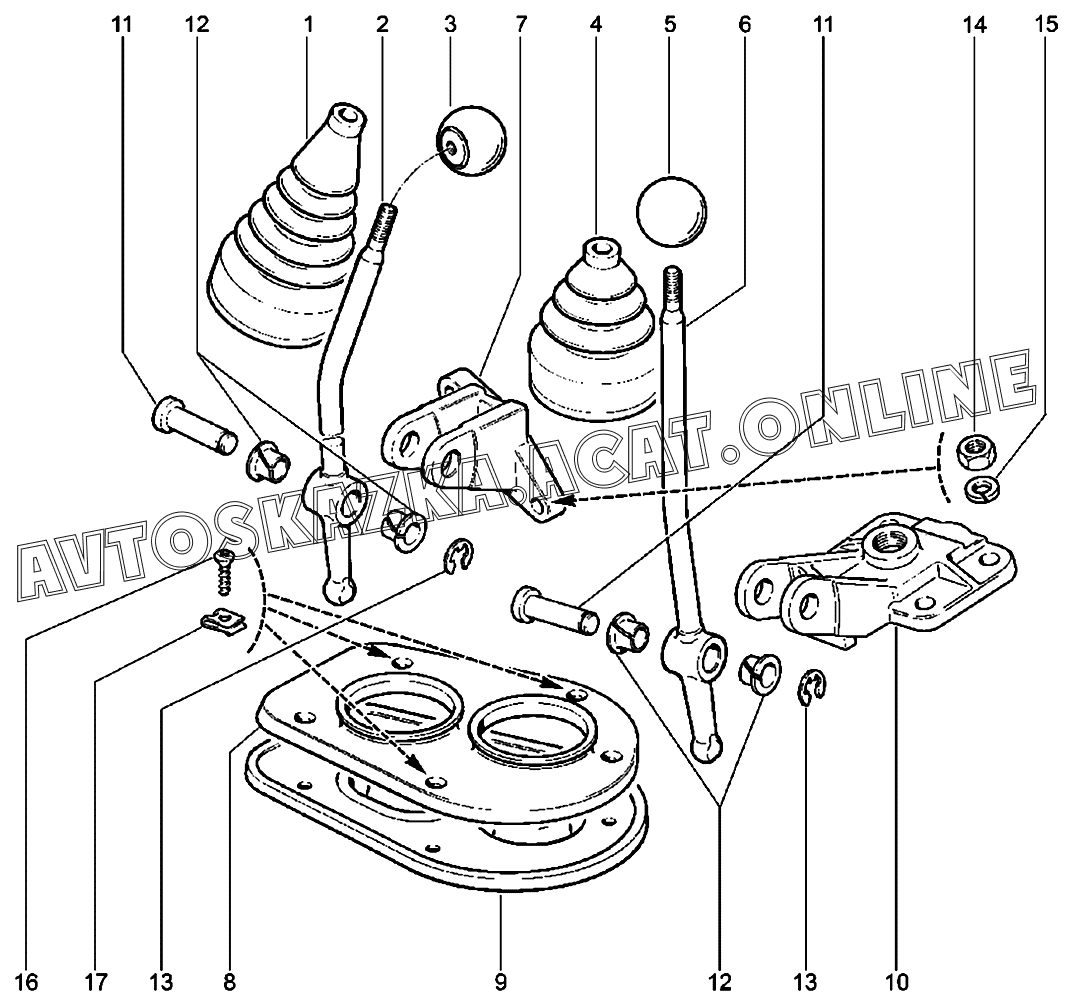 11 12 1 2 3 7 4 5 6 11 14 15

AVTOSKAZKA.ACAT.ONLINE

16 17 13 8 9 12 13 10