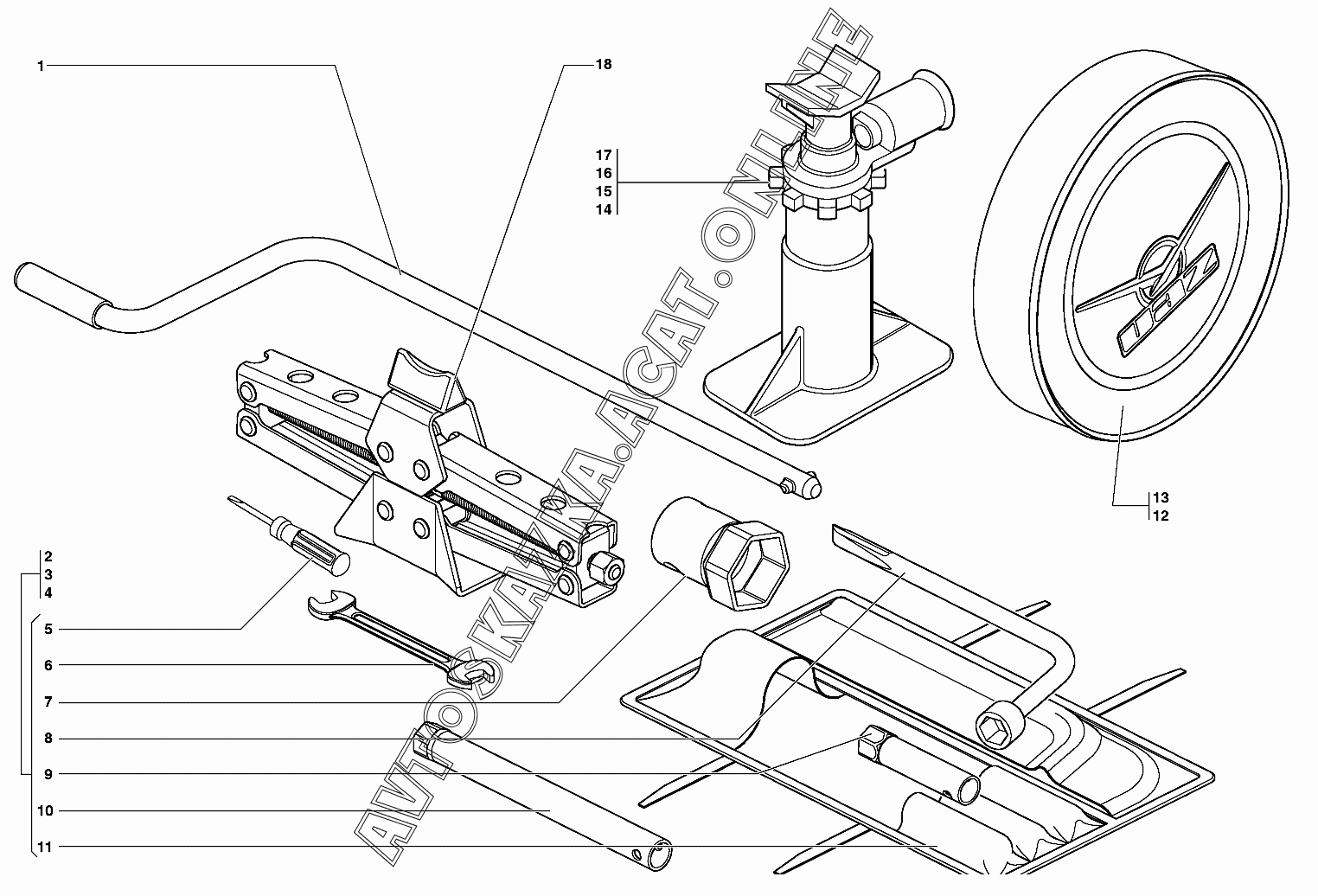 1
18
17
16
15
14
13
12
2
3
4
5
6
7
8
9
10
11
AVTOSKAZKA.ACAT.ONLINE