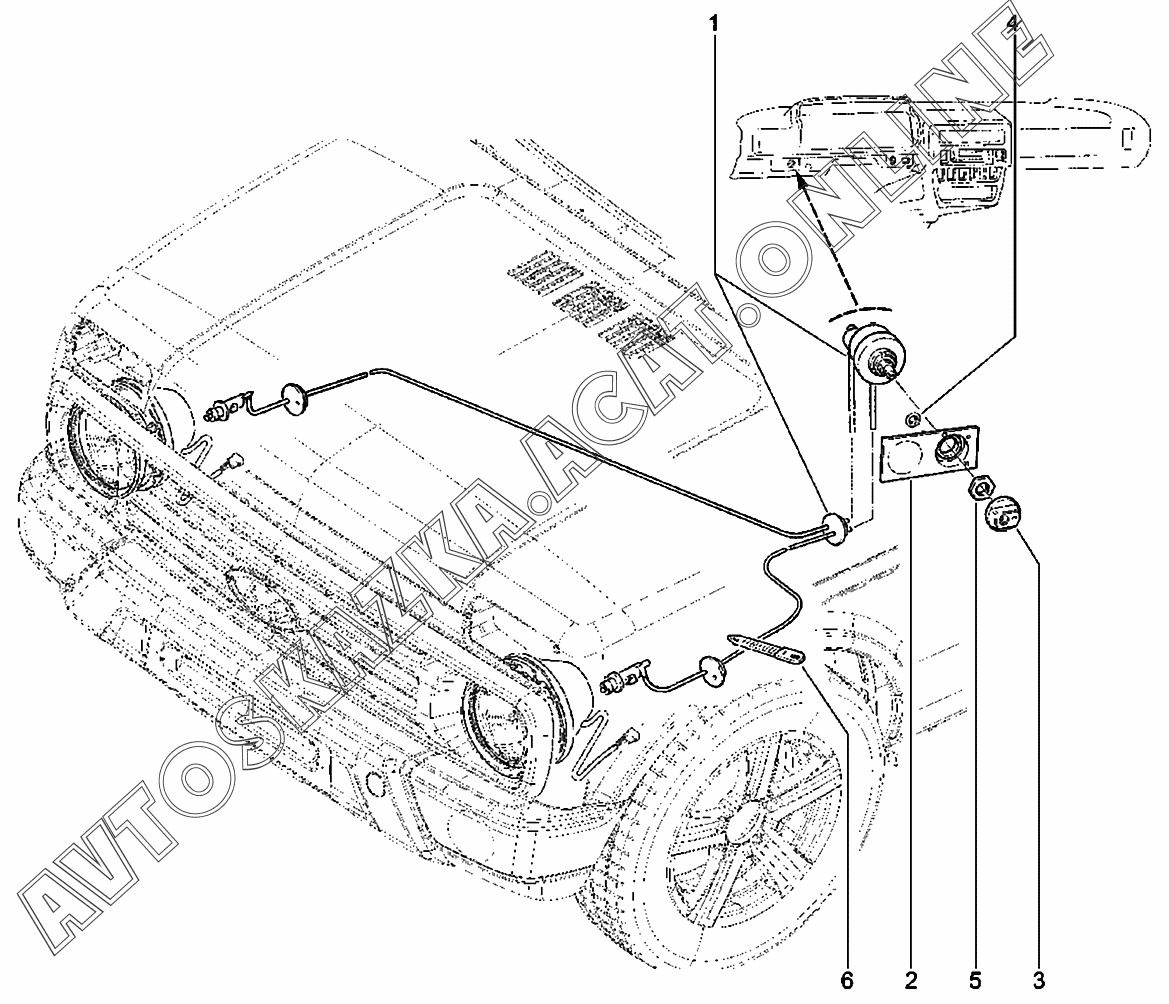 1
4
AVTOSKAZKA.ACAT.ONLINE
6
2
5
3