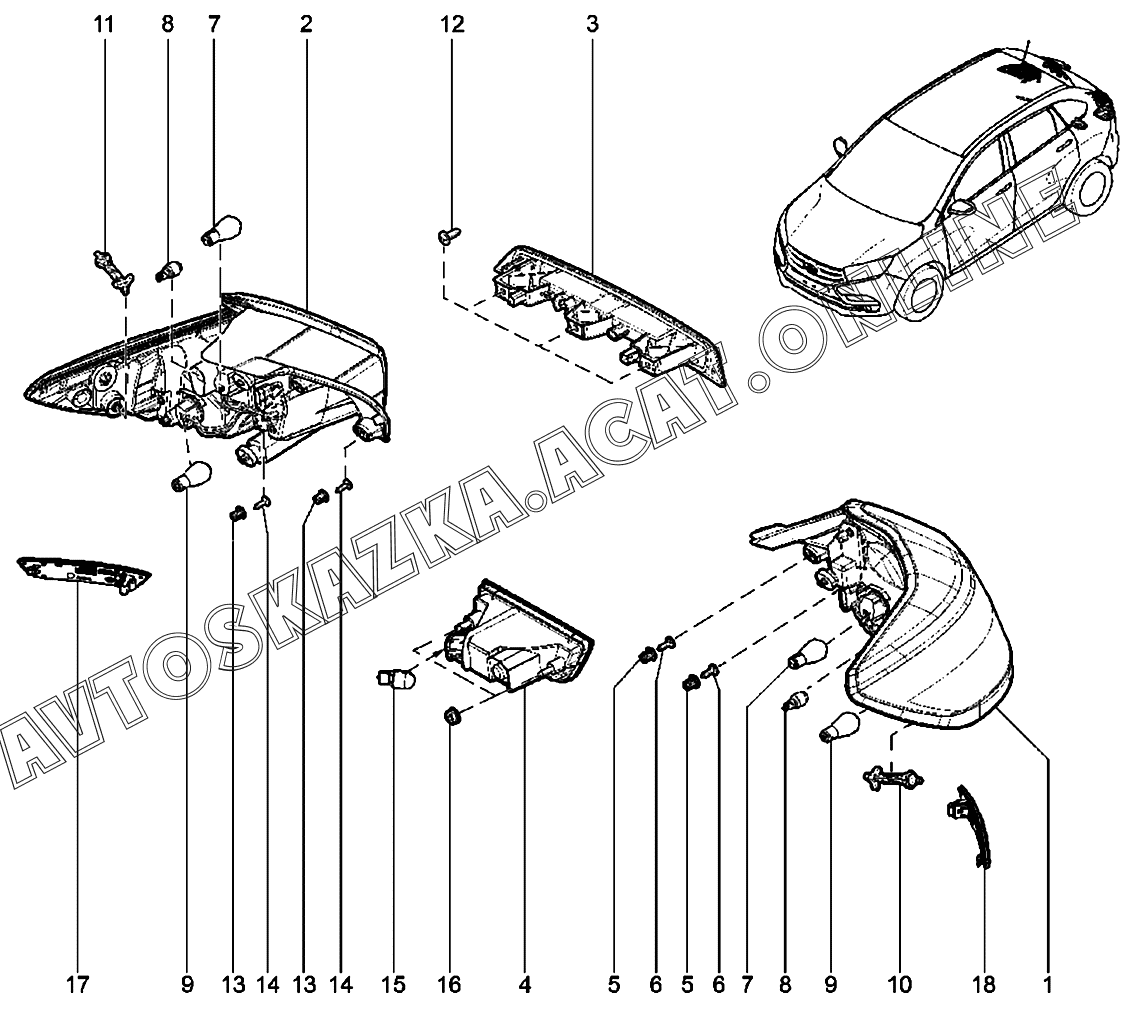 11 8 7 2

12 3

AVTOSKAZKA.ACAT.ONLINE

17 9 13 14 13 14 15 16 4 5 6 5 6 7 8 9 10 18 1