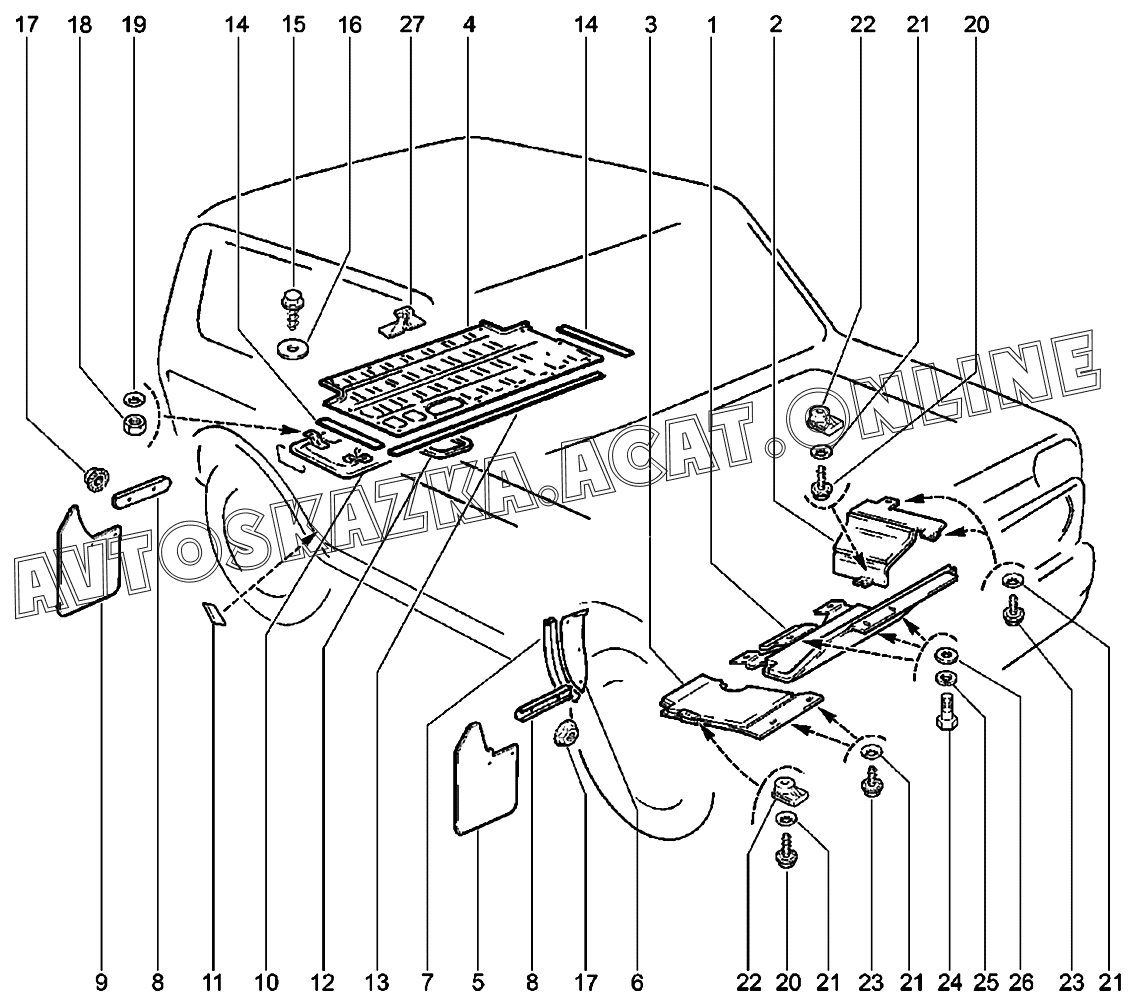 17 18 19 14 15 16 27 4 14 3 1 2 22 21 20

AVTOSKAZKA.ACAT.ONLINE

9 8 11 10 12 13 7 5 8 17 6 22 20 21 23 21 24 25 26 23 21