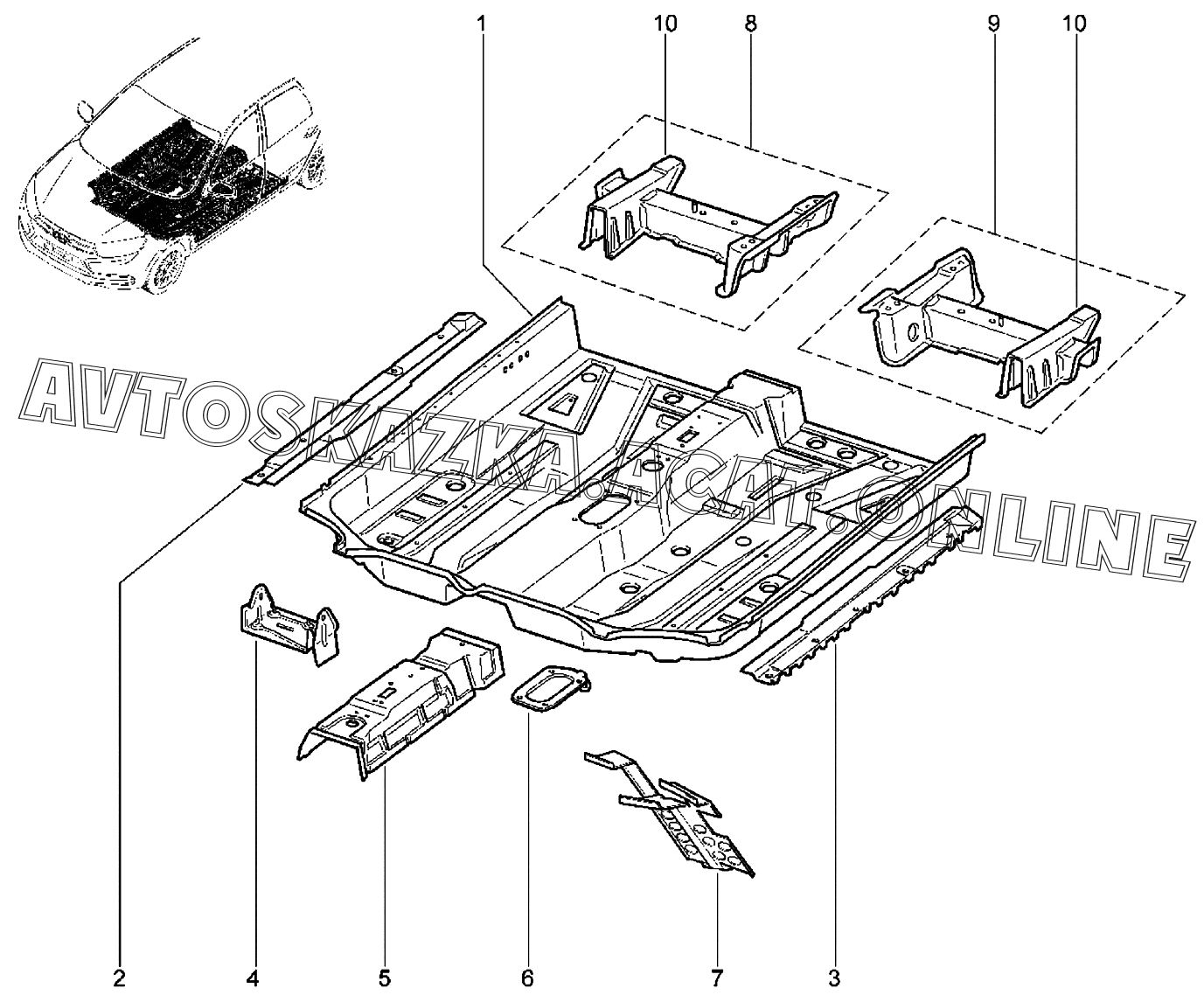 1
10
8
9
10
AVTOSKAZKA.ACAT.ONLINE
2
4
5
6
7
3