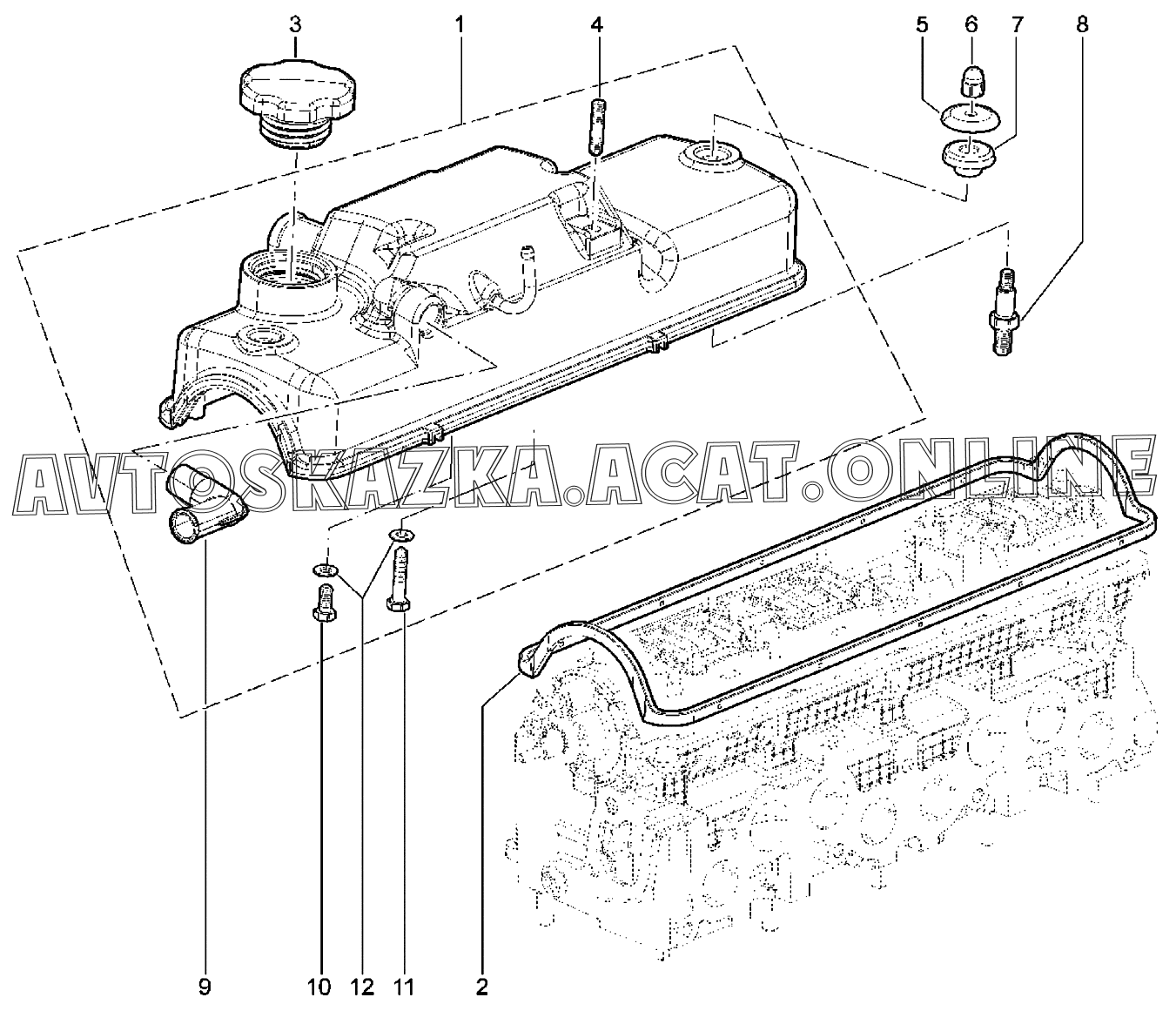 3
1
4
5
6
7
8

AVTOSKAZKA.ACAT.ONLINE

9
10
12
11
2