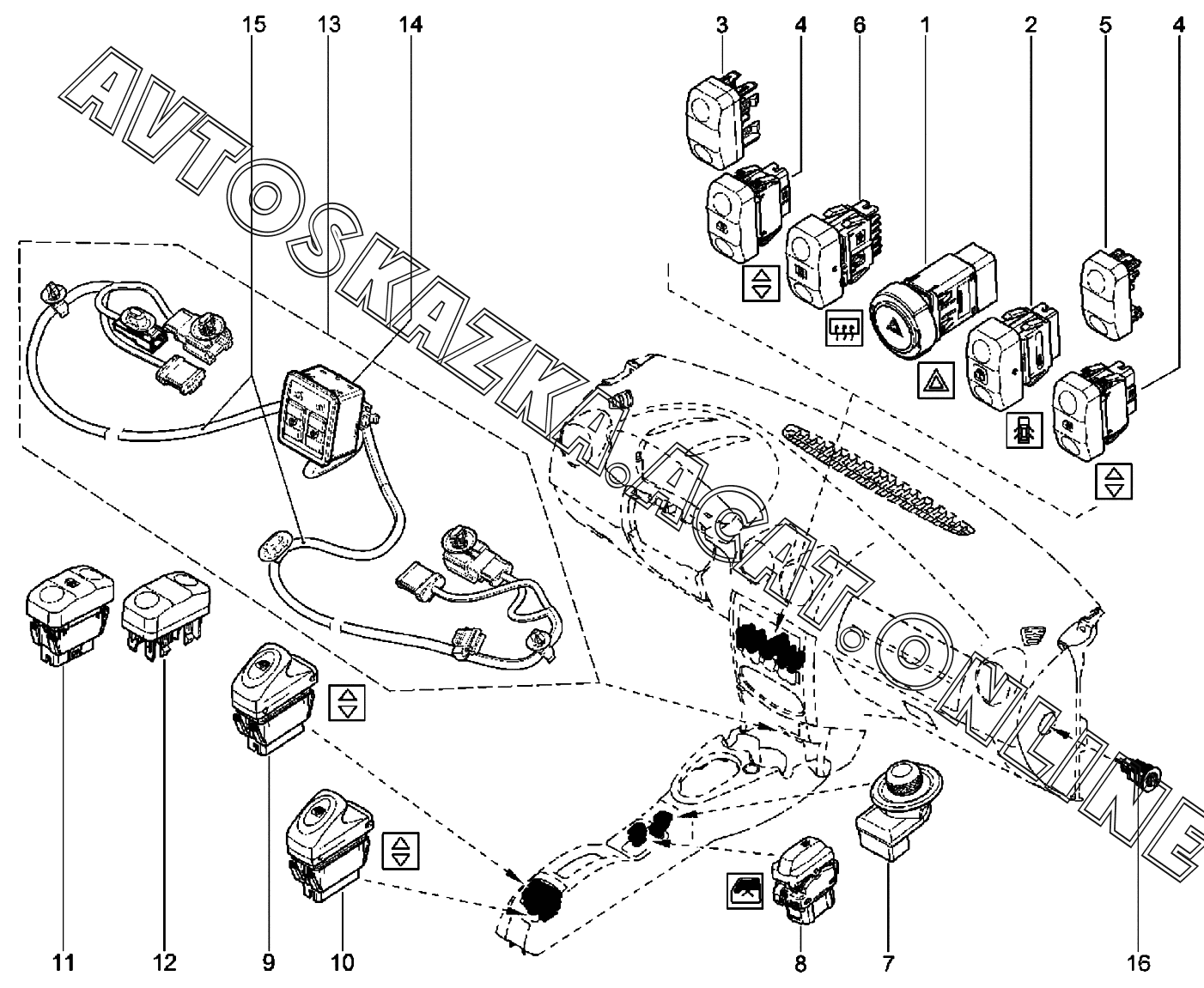 15
13
14
3
4
6
1
2
5
4
AVTOSKAZKA.ACAT.ONLINE
11
12
9
10
8
7
16