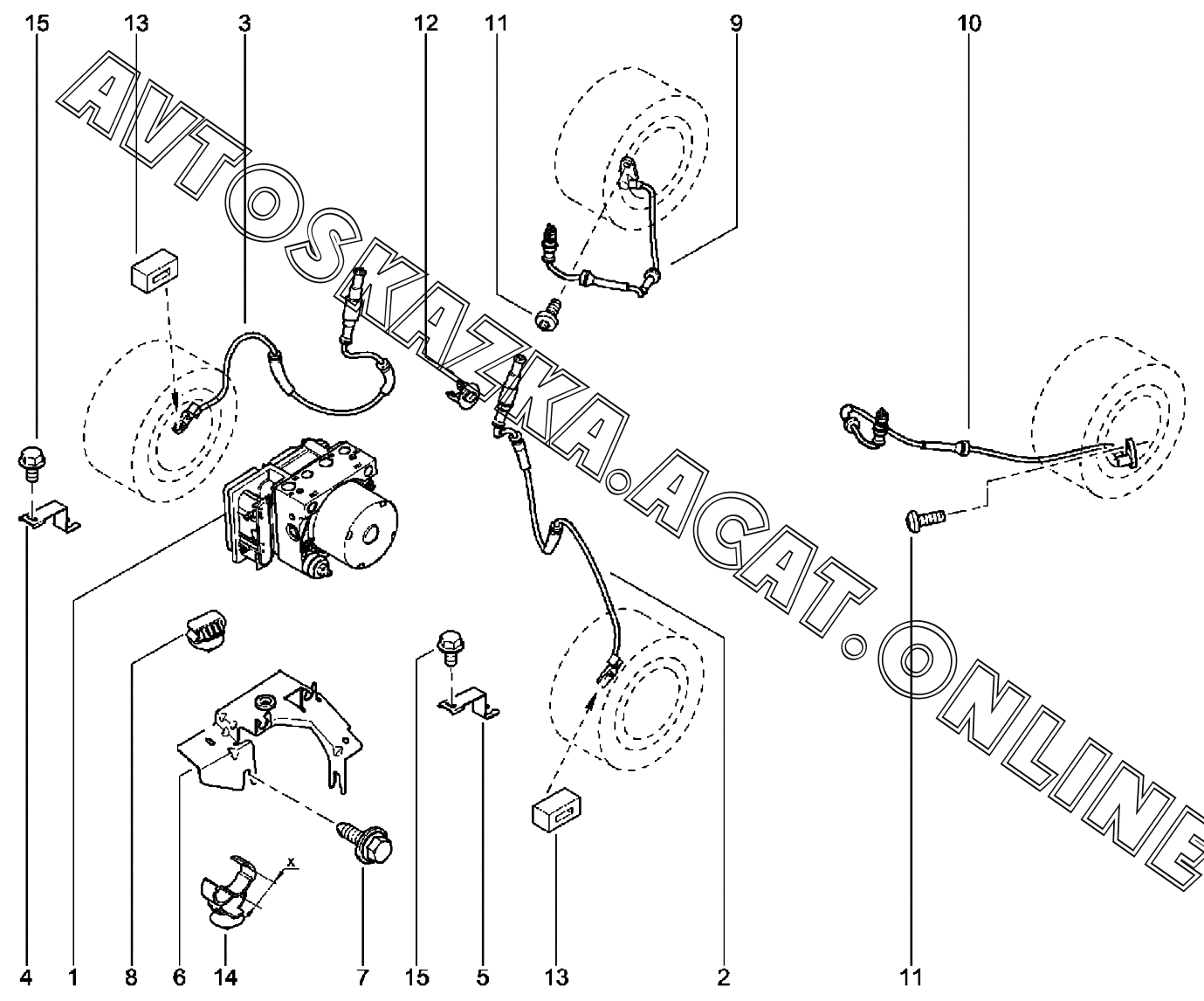 15
13
3
12
11
9
10

AVTOSKAZKA.ACAT.ONLINE

x

4
1
8
6
14
7
15
5
13
2
11