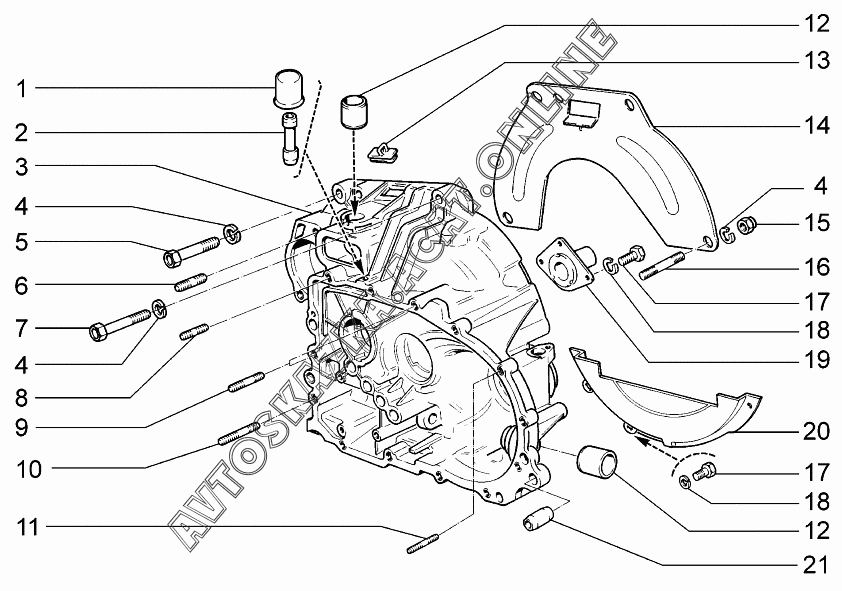 1
2
3
4
5
6
7
4
8
9
10
11
12
13
14
4
15
16
17
18
19
20
17
18
12
21
AVTOSKLAD.ONLINE