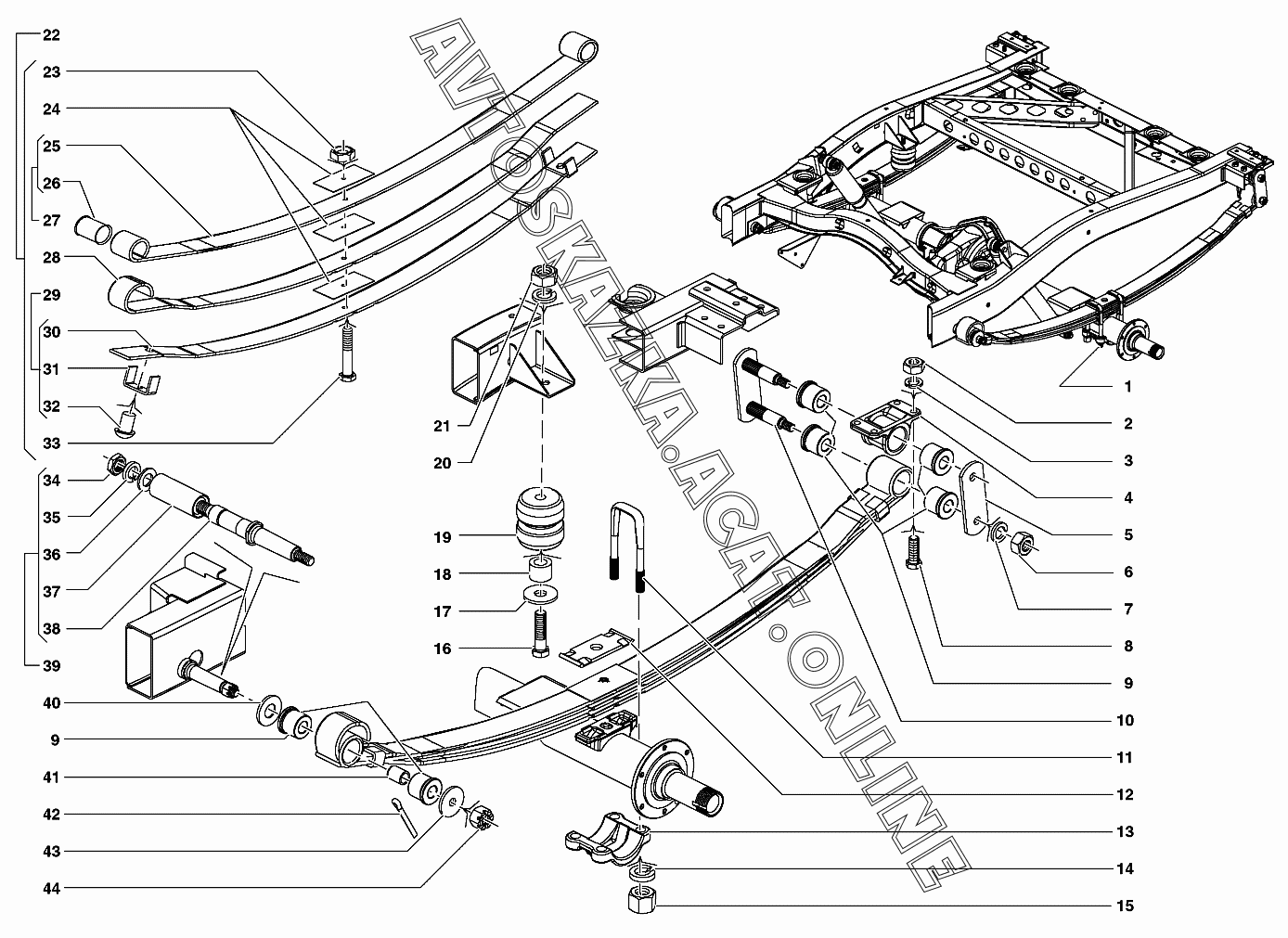 22
23
24
25
26
27
28
29
30
31
32
33
34
35
36
37
38
39
40
9
41
42
43
44
21
20
19
18
17
16
1
2
3
4
5
6
7
8
9
10
11
12
13
14
15
AVTOSKAZKA.ACAT.ONLINE