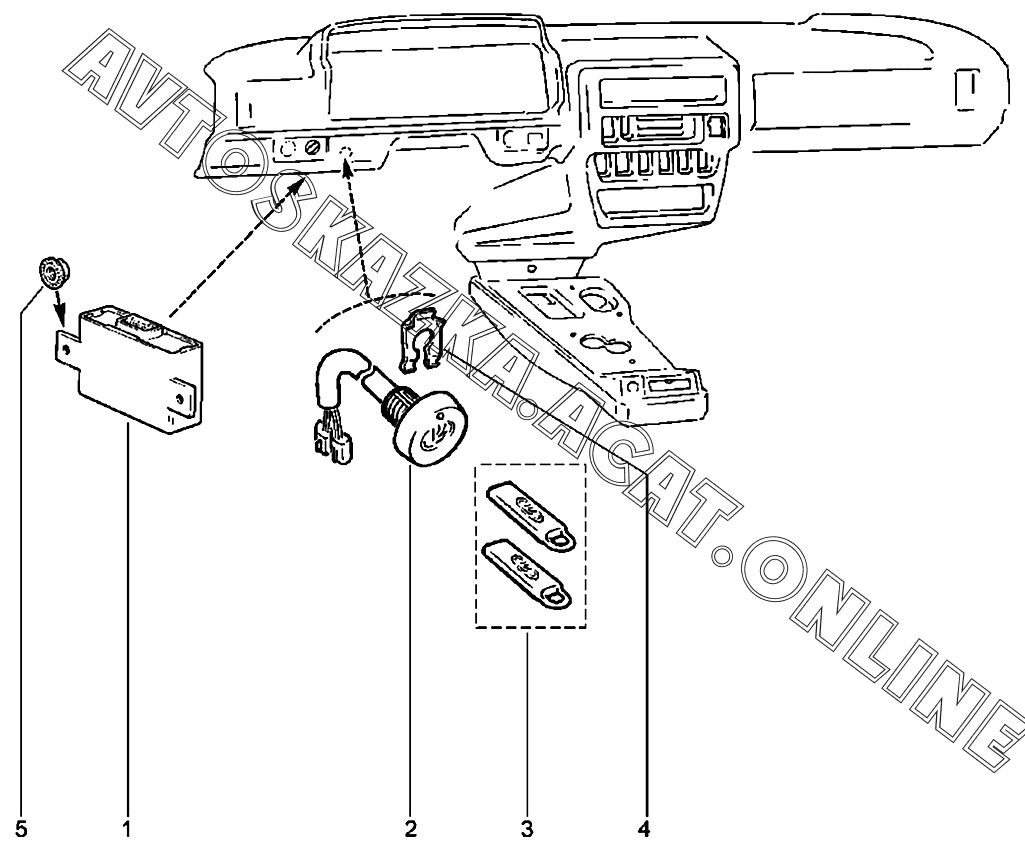 AVTOSKAZKA.ACAT.ONLINE

5
1
2
3
4