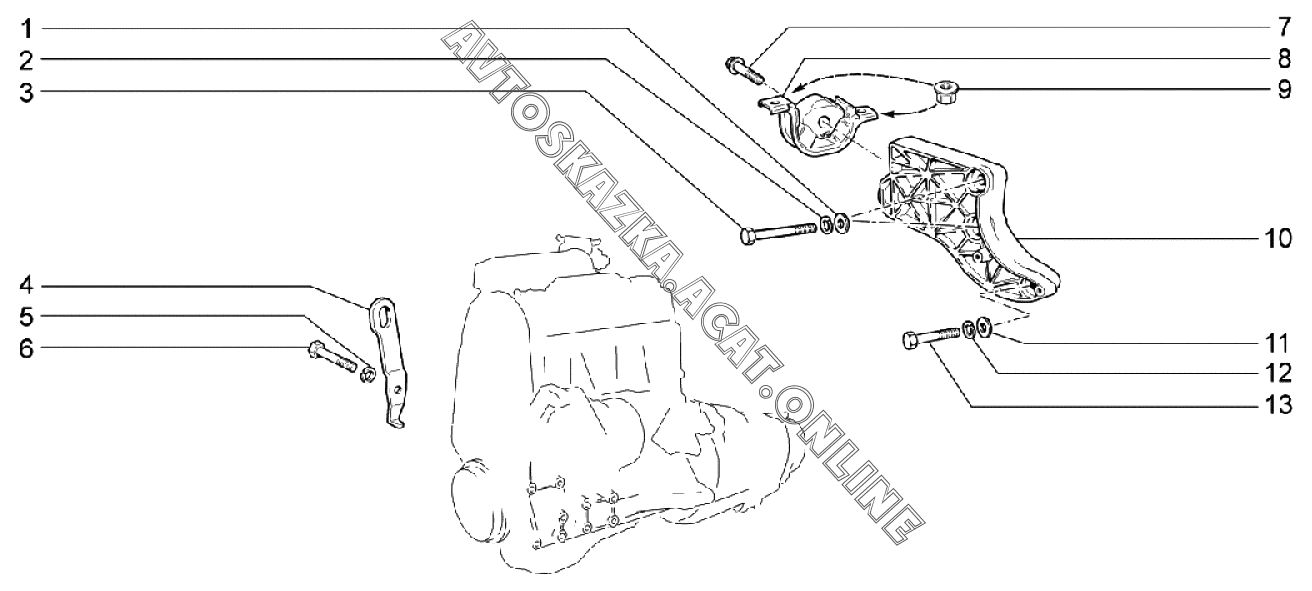 1
2
3
4
5
6
7
8
9
10
11
12
13
AVTOSKAZKA.ACAT.ONLINE