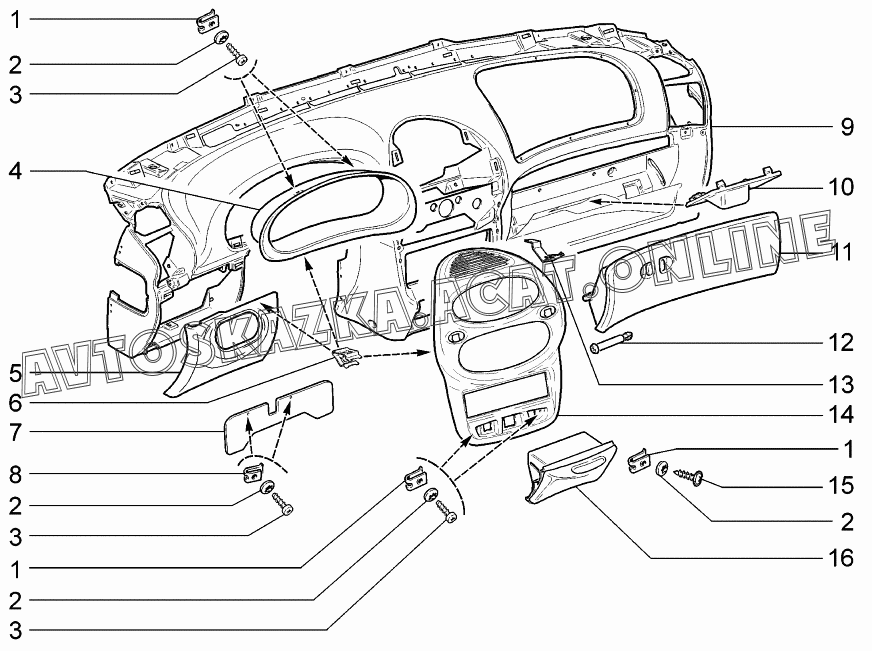 1
2
3
4
5
6
7
8
2
3
1
2
3
9
10
11
12
13
14
1
15
2
16
AVTOSKAZKA.ACAT.ONLINE