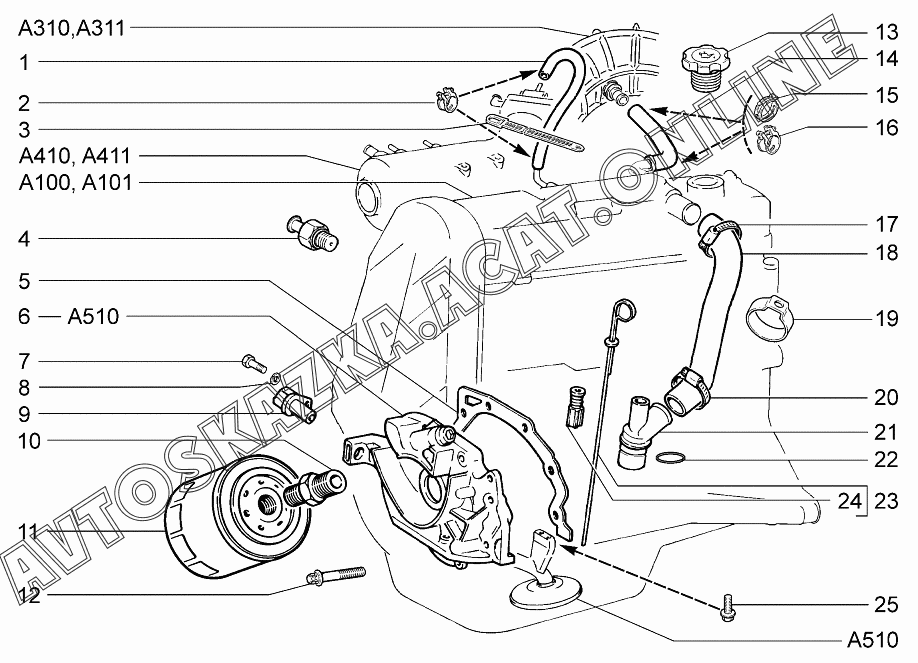 A310,A311
1
2
3
A410, A411
A100, A101
4
5
6 — A510
7
8
9
10
11
12
13
14
15
16
17
18
19
20
21
22
24
23
25
A510
AVTOSKAZKA.ACAT.ONLINE