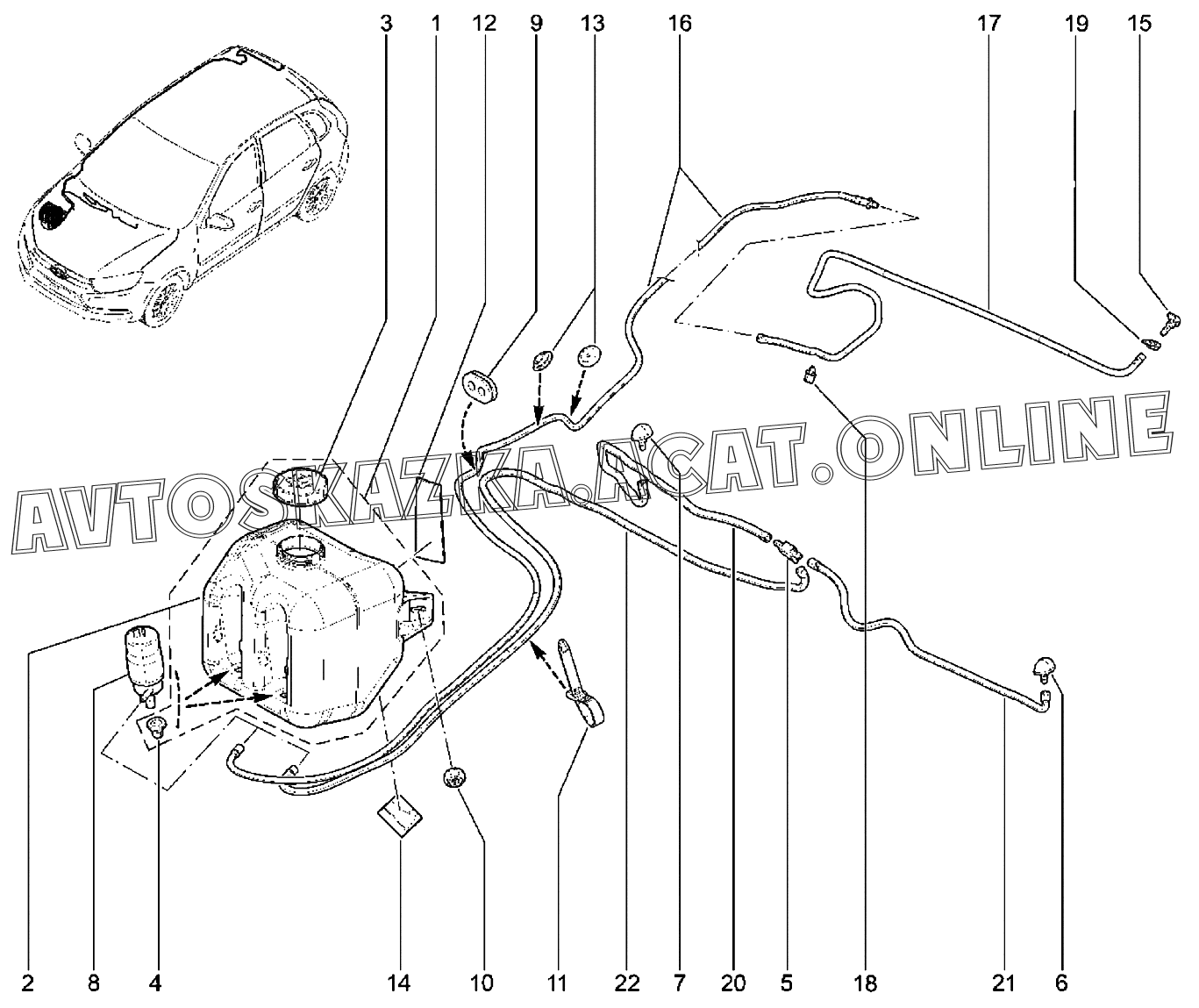 3 1 12 9 13 16 17 19 15

AVTOSKAZKA.ACAT.ONLINE

2 8 4 14 10 11 22 7 20 5 18 21 6