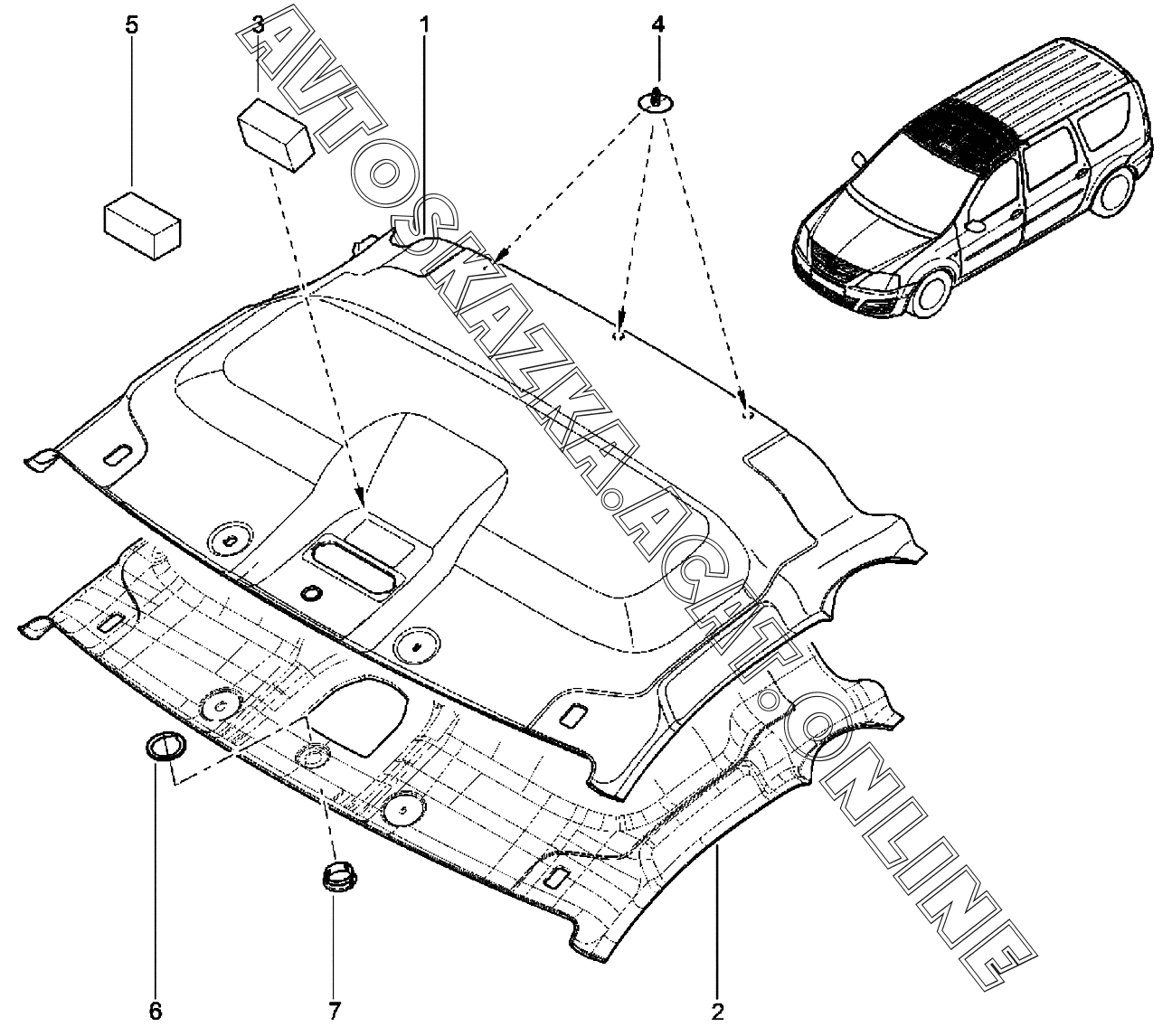 5
3
1
4
AVTOSKAZKA.ACAT.ONLINE
6
7
2