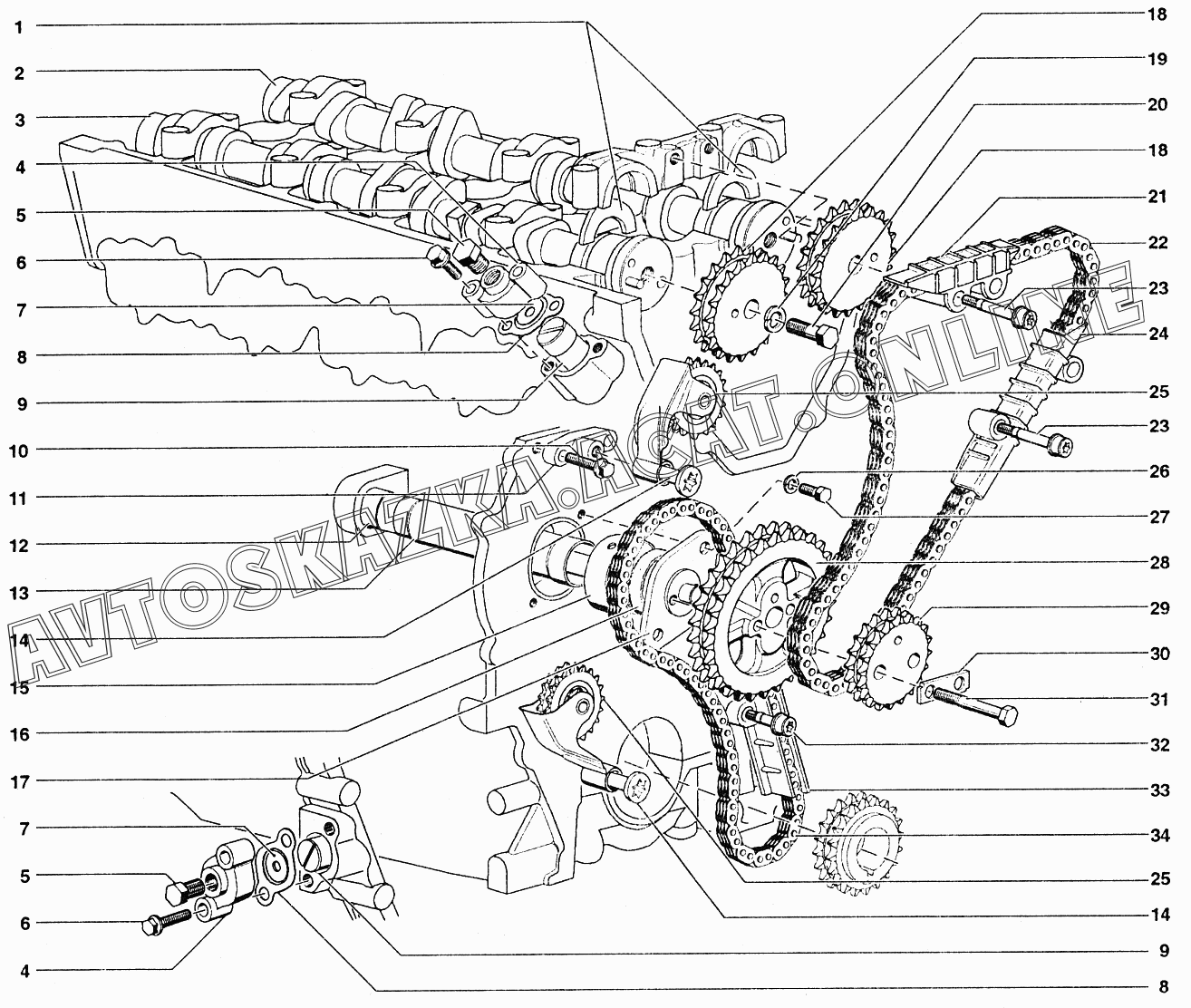 1
2
3
4
5
6
7
8
9
10
11
12
13
14
15
16
17
7
5
6
4

18
19
20
18
21
22
23
24
25
23
26
27
28
29
30
31
32
33
34
25
14
9
8

AVTOSKAZKA.ACAT.ONLINE