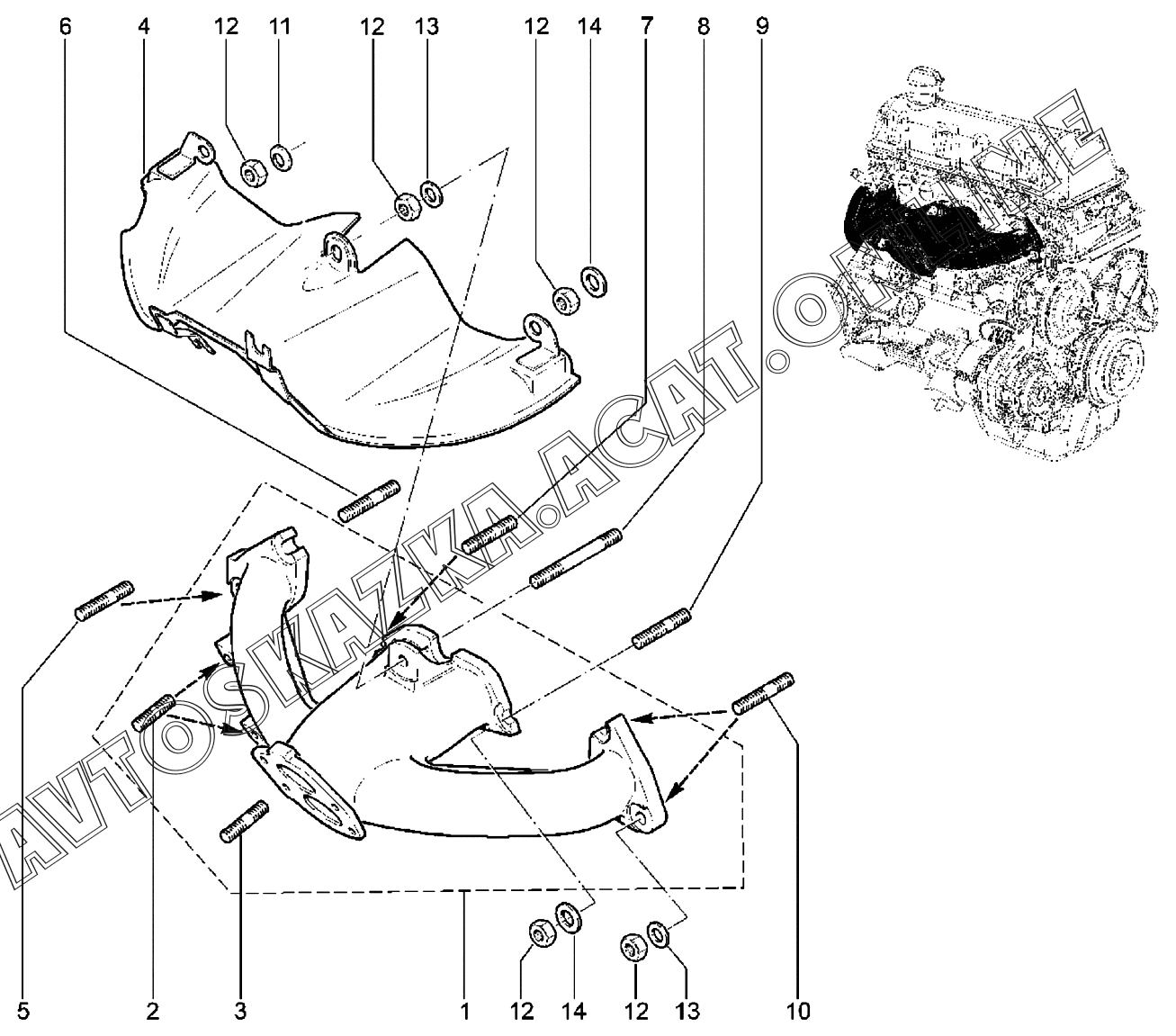 6 4 12 11 12 13 12 14 7 8 9

AVTOSKAZKA.ACAT.ONLINE

5 2 3 1 12 14 12 13 10