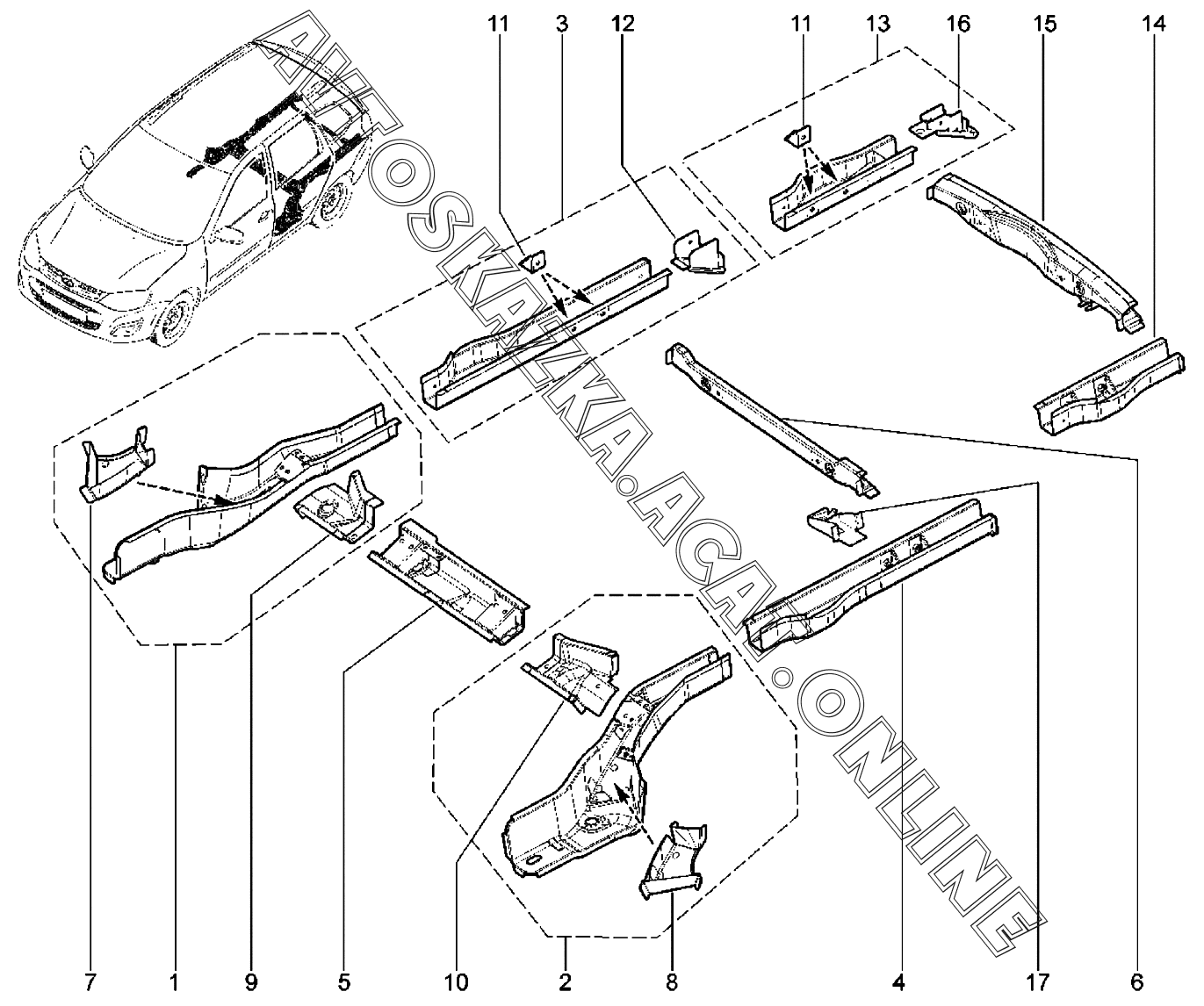 11
3
12
11
13
16
15
14

AVTOSKAZKA.ACAT.ONLINE

7
1
9
5
10
2
8
4
17
6