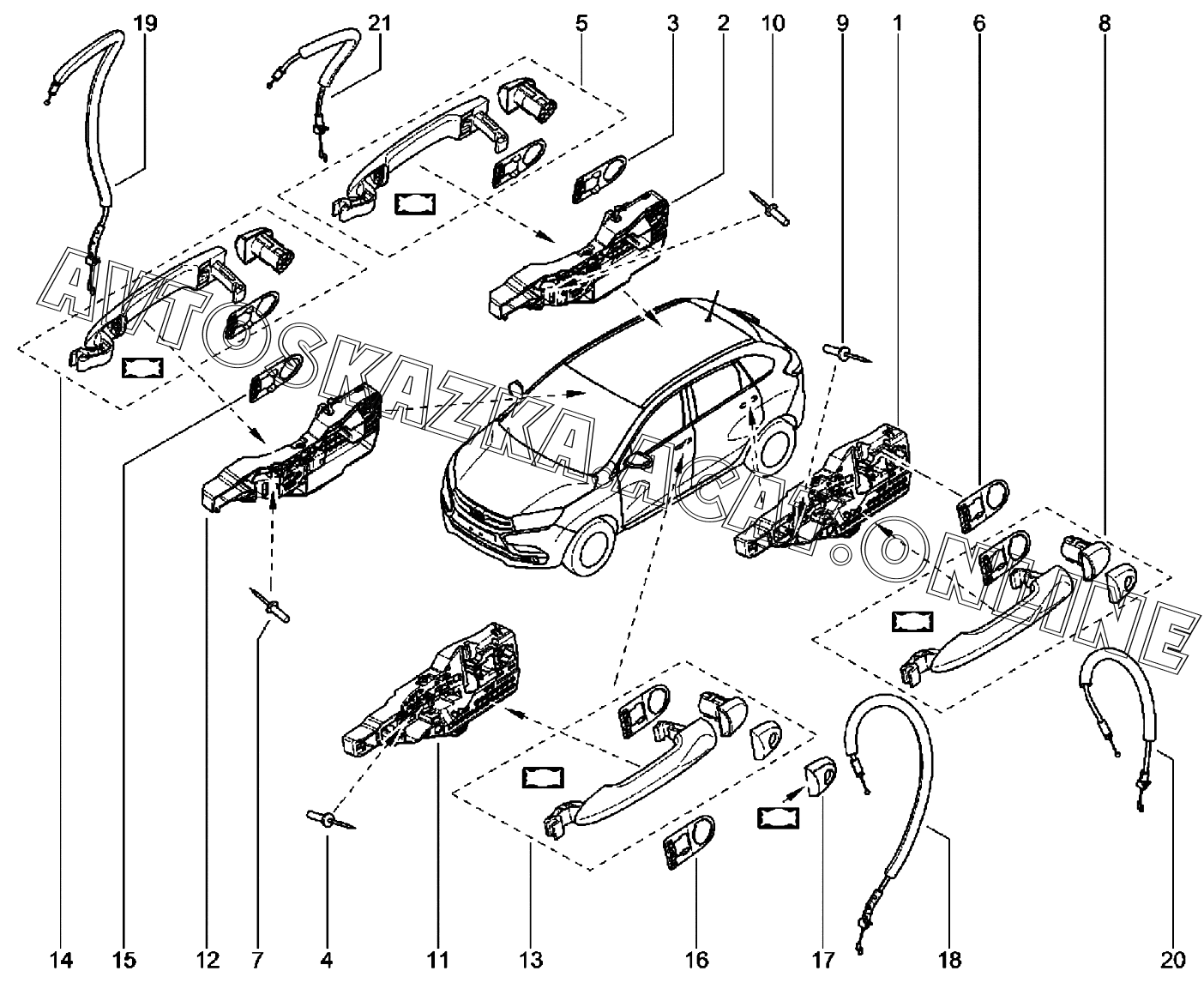 19 21 5 3 2 10 9 1 6 8

AVTOSKAZKA.ACAT.ONLINE

14 15 12 7 4 11 13 16 17 18 20