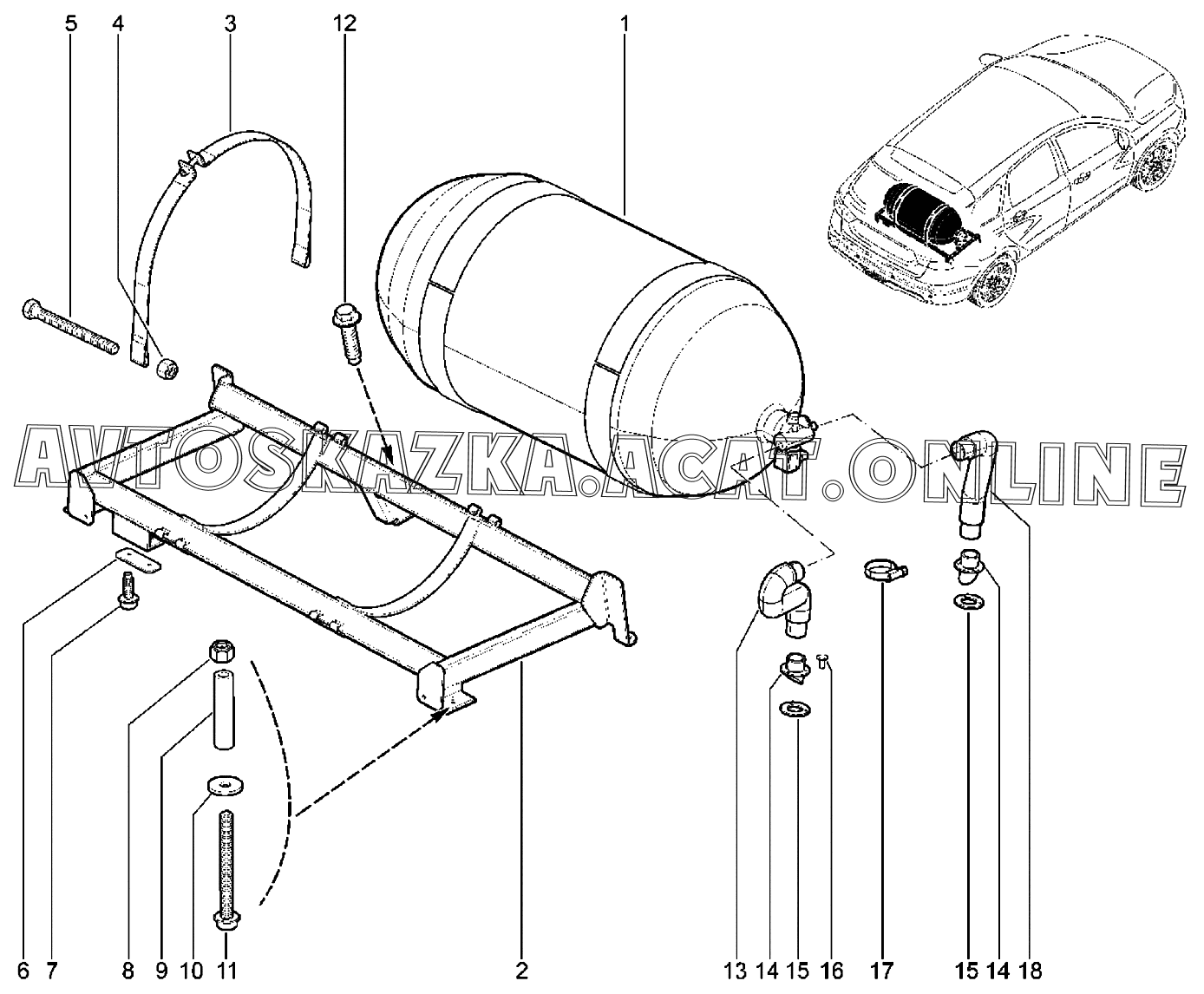 5 4 3 12 1

AVTOSKAZKA.ACAT.ONLINE

6 7 8 9 10 11 2 13 14 15 16 17 15 14 18