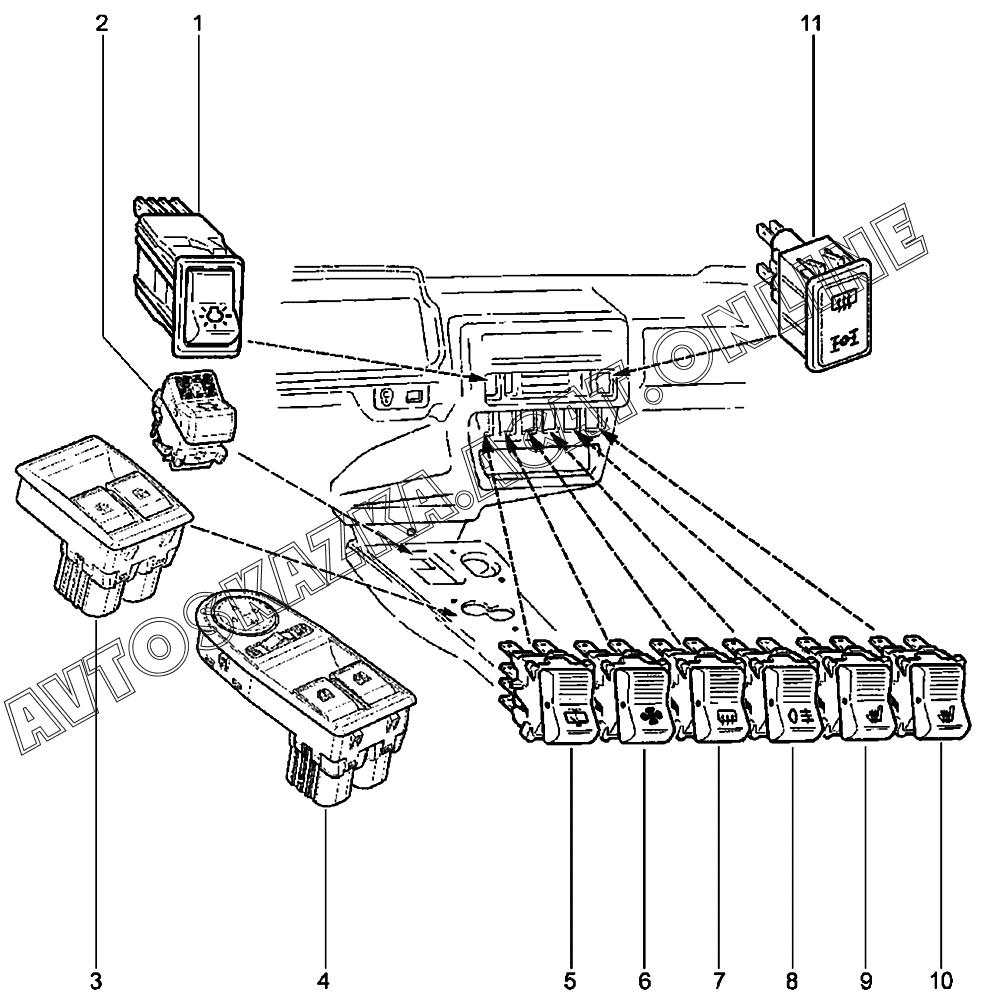 2
1
11
AVTOSKAZKA.COM.ONLINE
3
4
5
6
7
8
9
10