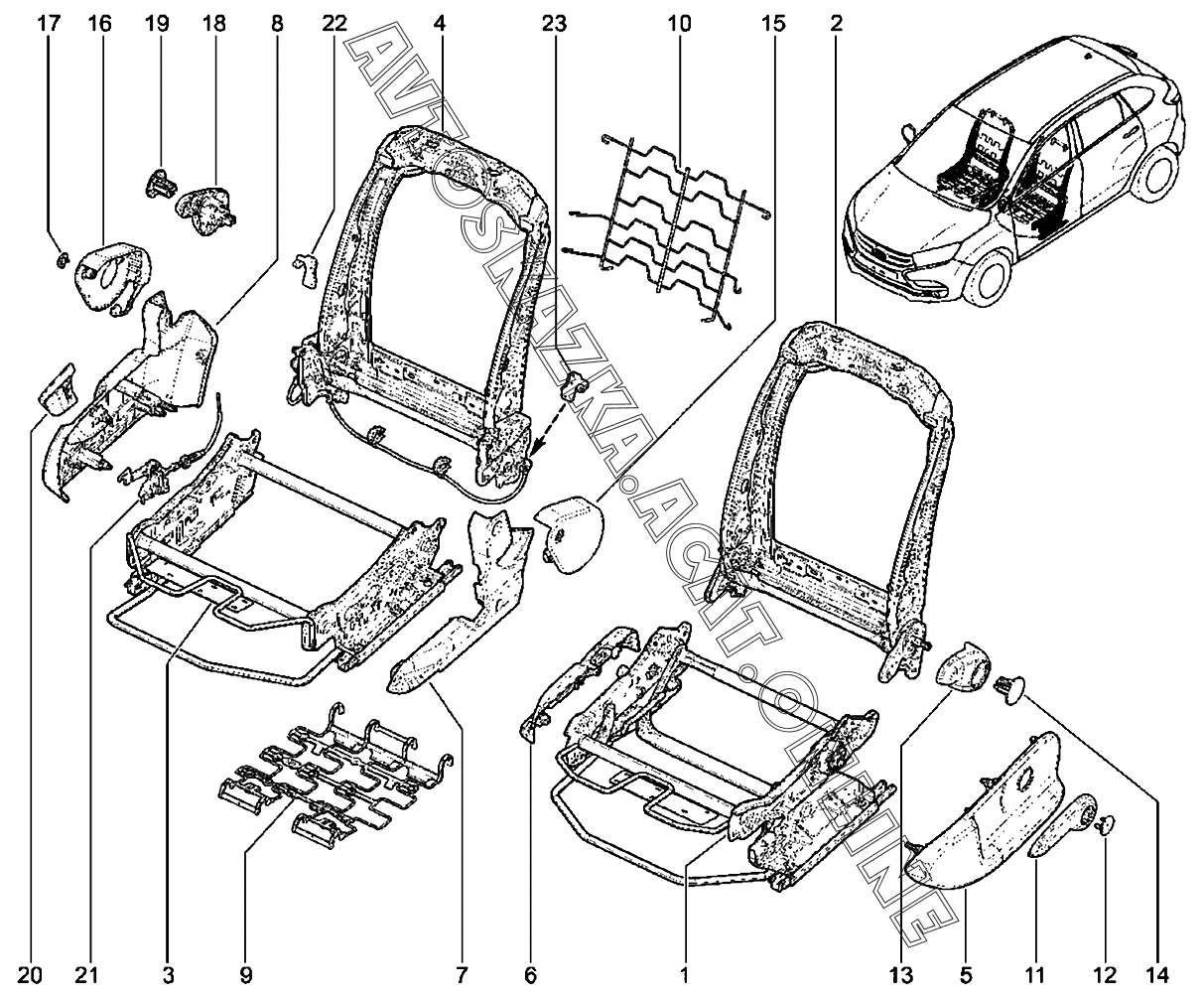 17 16 19 18 8 22 4 23 10 15 2

AVTOSKAZKA.ACAT.ONLINE

20 21 3 9 7 6 1 13 5 11 12 14