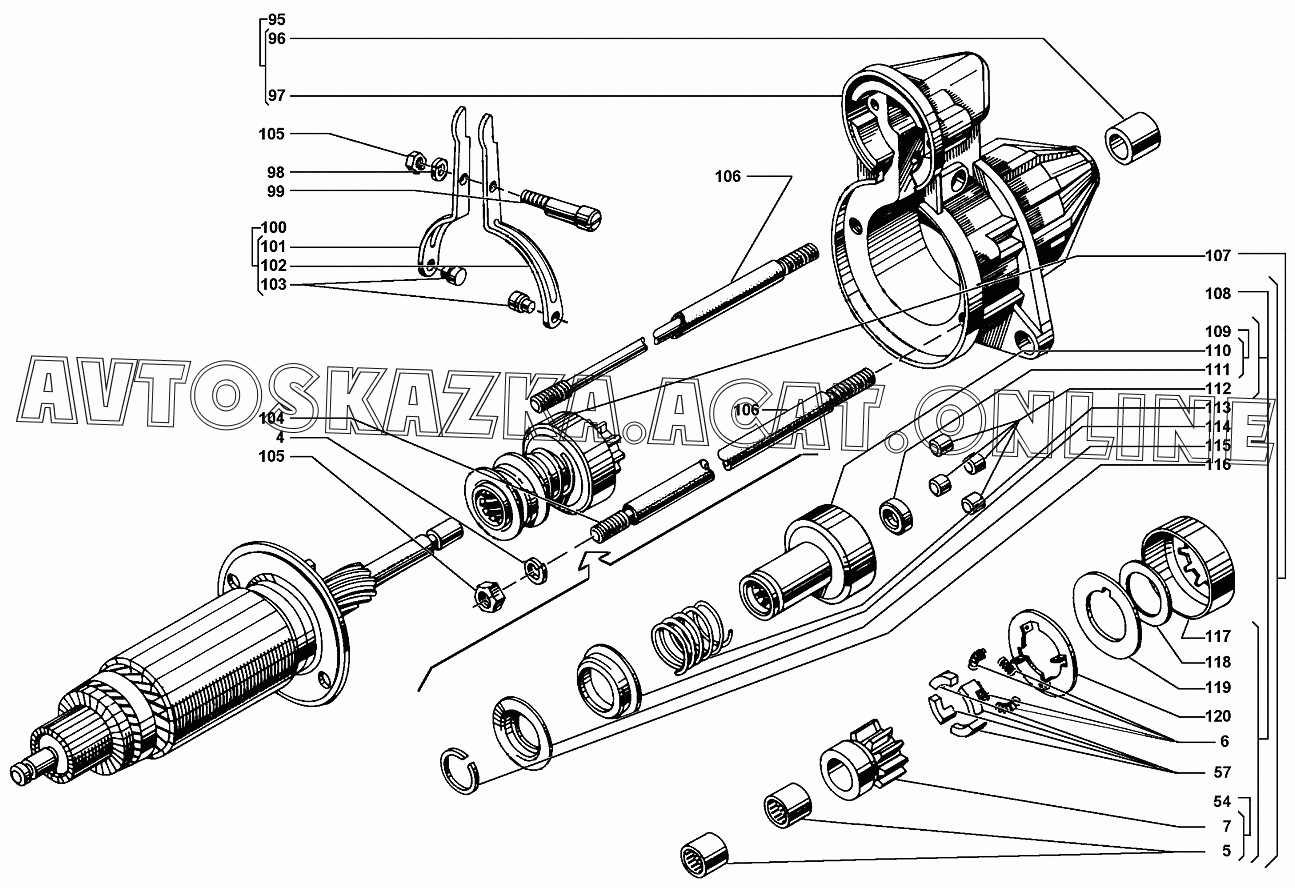 95
96
97
105
98
99
100
101
102
103
106
107
108
109
110
111
112
113
114
115
116
AVTOSKAZKA.ACAT.ONLINE
104
4
105
106
117
118
119
120
6
57
54
7
5