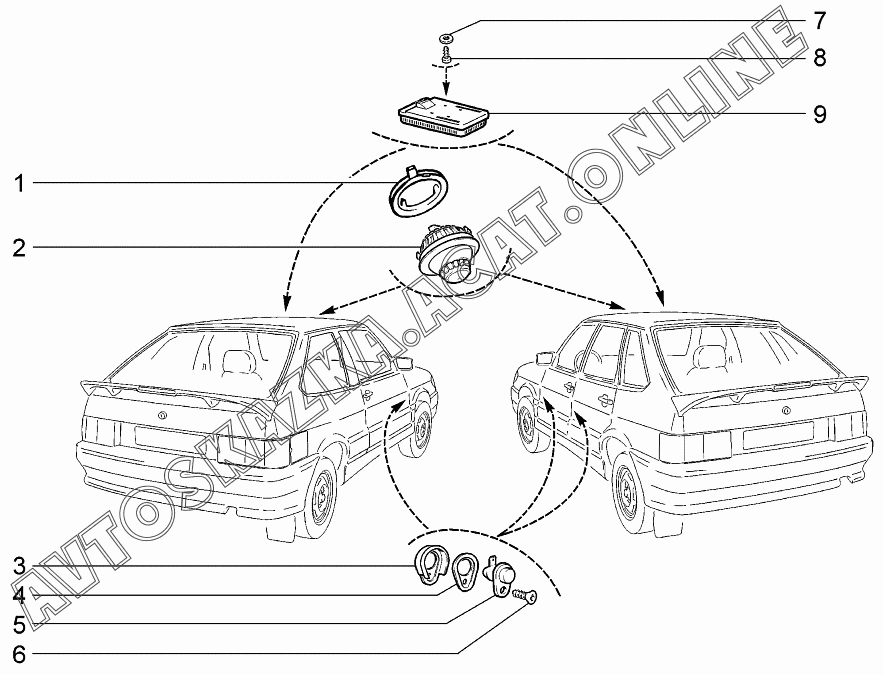 7
8
9
1
2
3
4
5
6
AVTOSKAZKA.ACAT.ONLINE