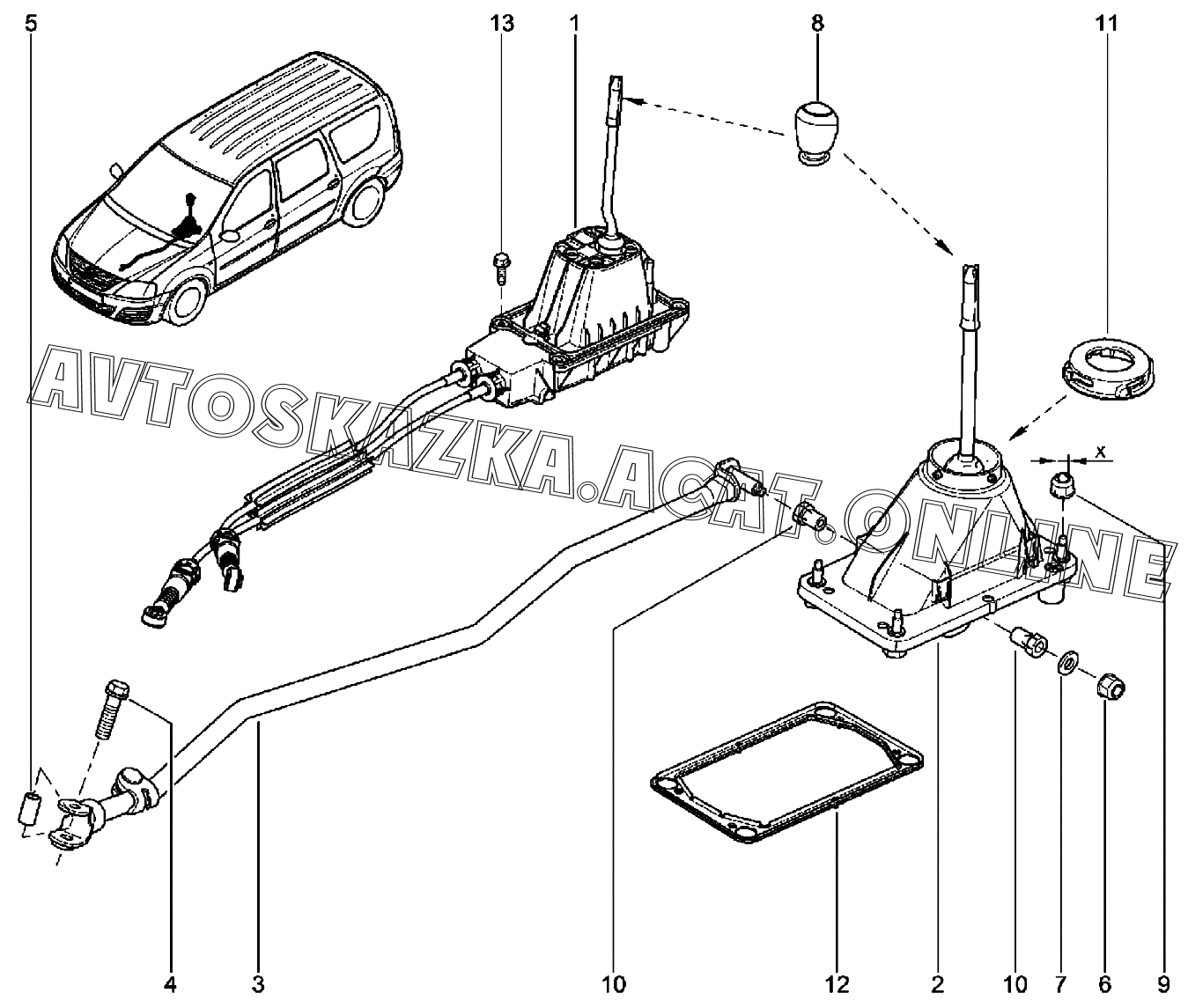 5
13
1
8
11
AVTOSKAZKA.ACAT.ONLINE
x
4
3
10
12
2
10
7
6
9