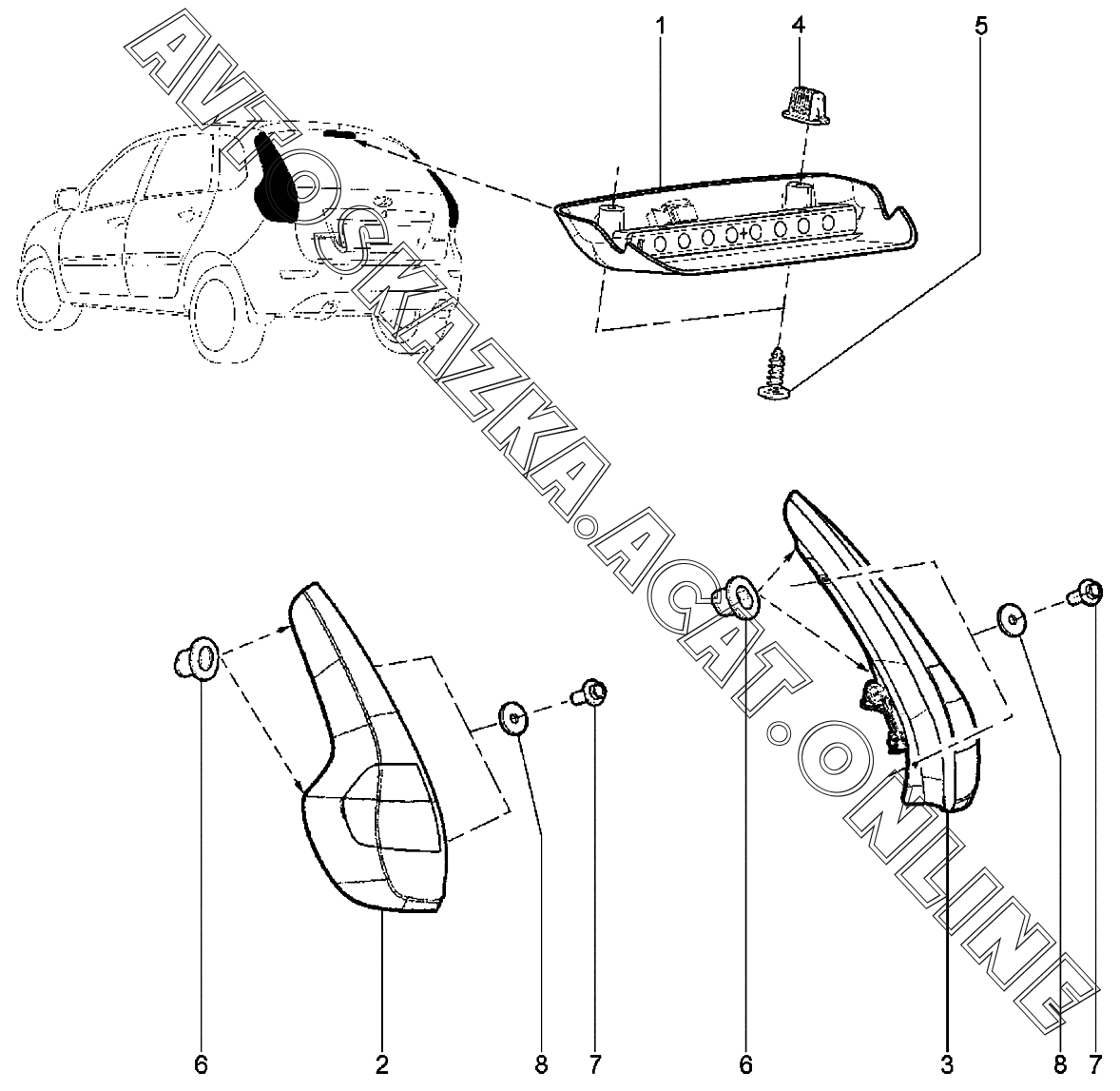 AVTOSKAZKA.ACAT.ONLINE

1
4
5
6
2
8
7
6
3
8
7