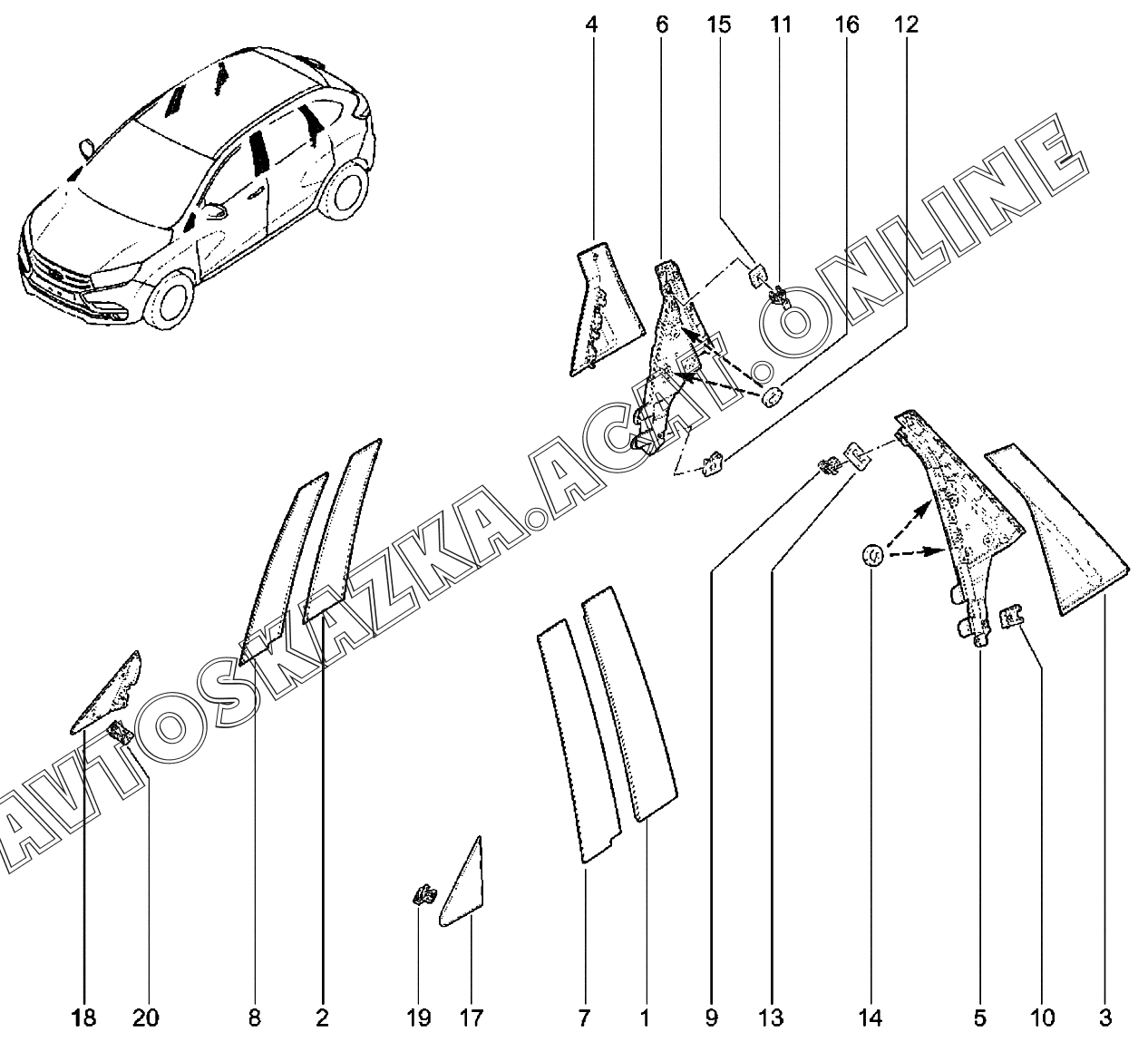 4 6 15 11 16 12

AVTOSKAZKA.ACAT.ONLINE

18 20 8 2 19 17 7 1 9 13 14 5 10 3