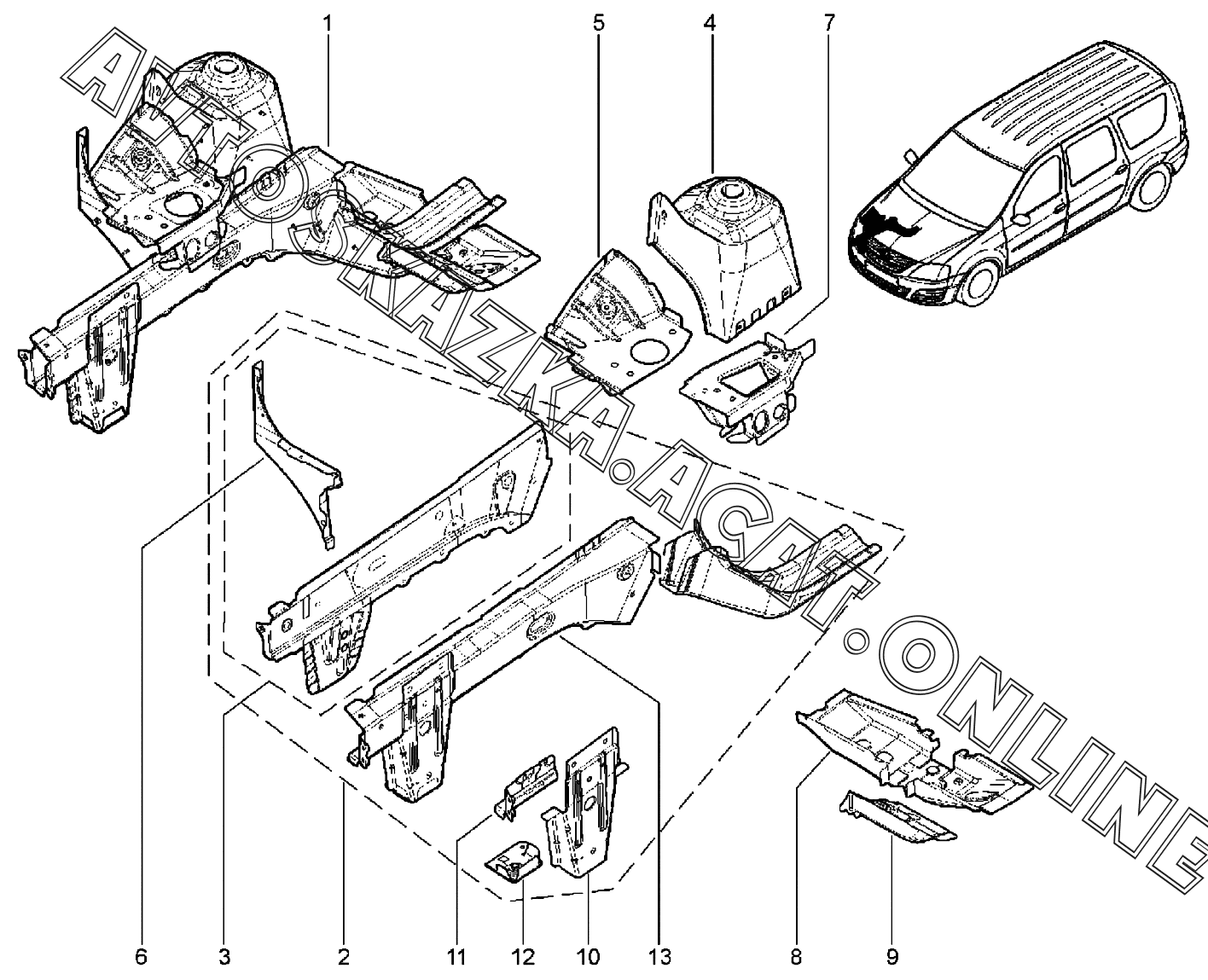 1
5
4
7
AUTOSKAZKA.ACAT.ONLINE
6
3
2
11
12
10
13
8
9