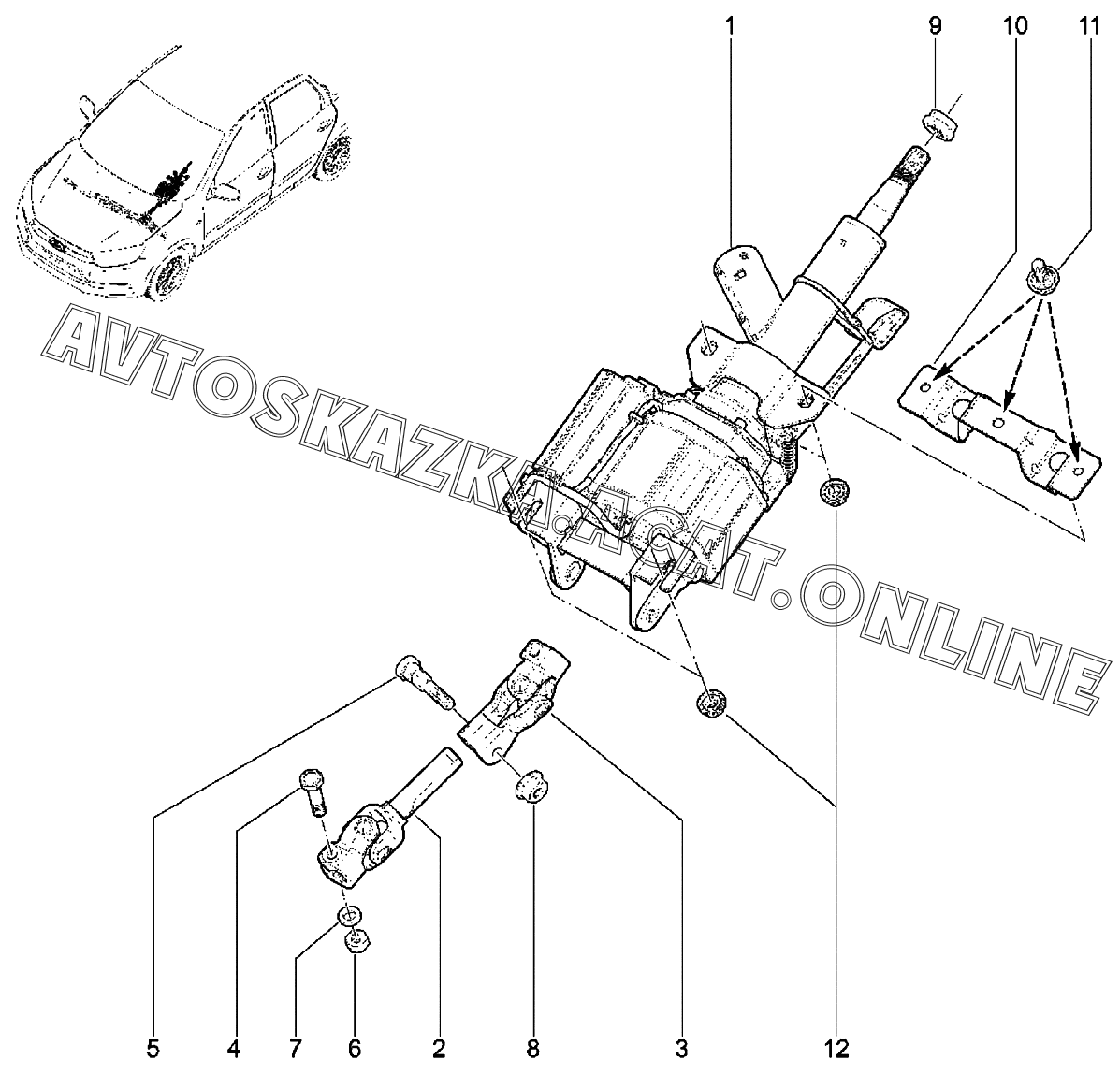 1
9
10
11
AVTOSKAZKA.ACAT.ONLINE
5
4
7
6
2
8
3
12