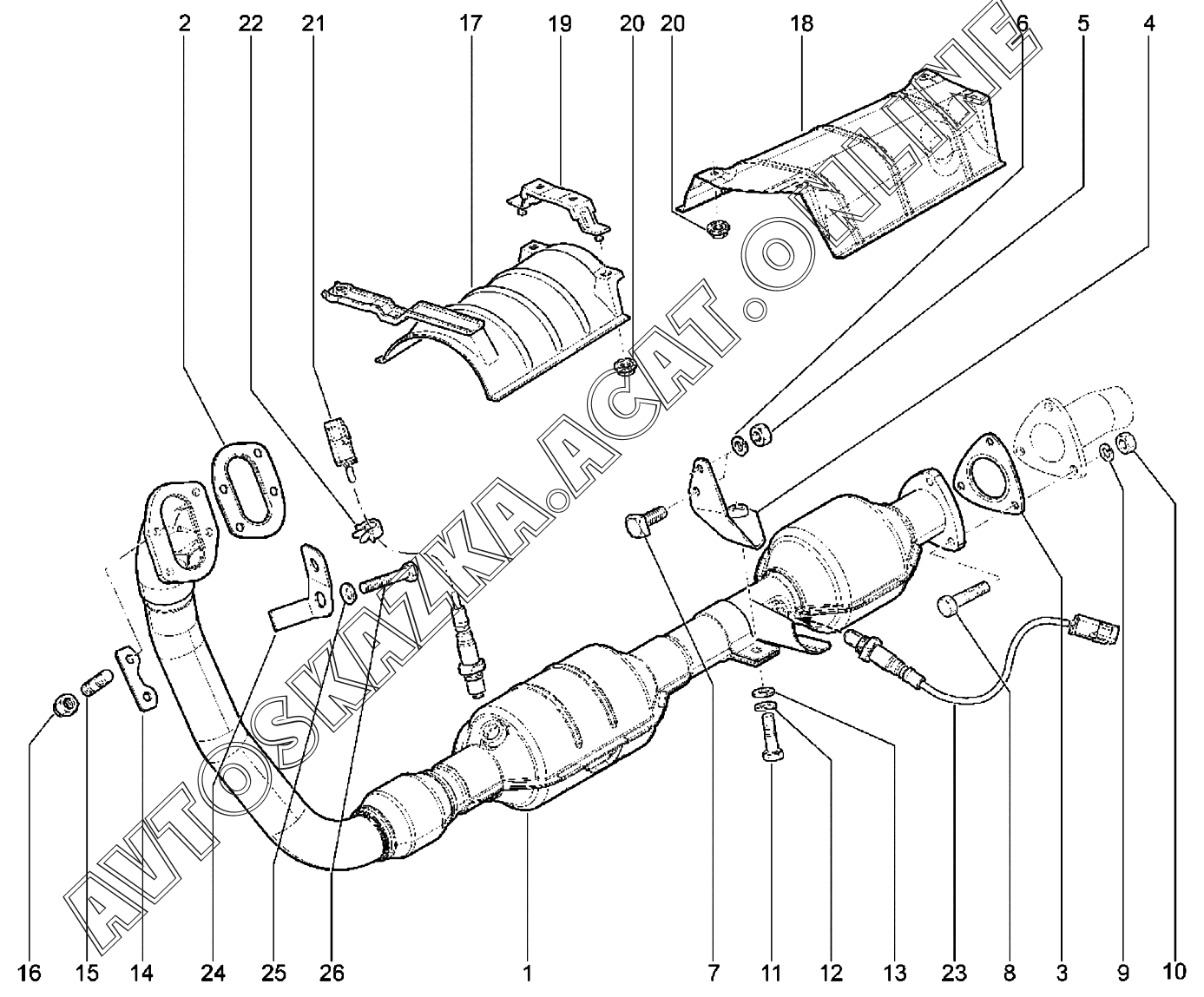 2 22 21 17 19 20 20 18 6 5 4

AVTOSKAZKA.ACAT.ONLINE

16 15 14 24 25 26 1 7 11 12 13 23 8 3 9 10