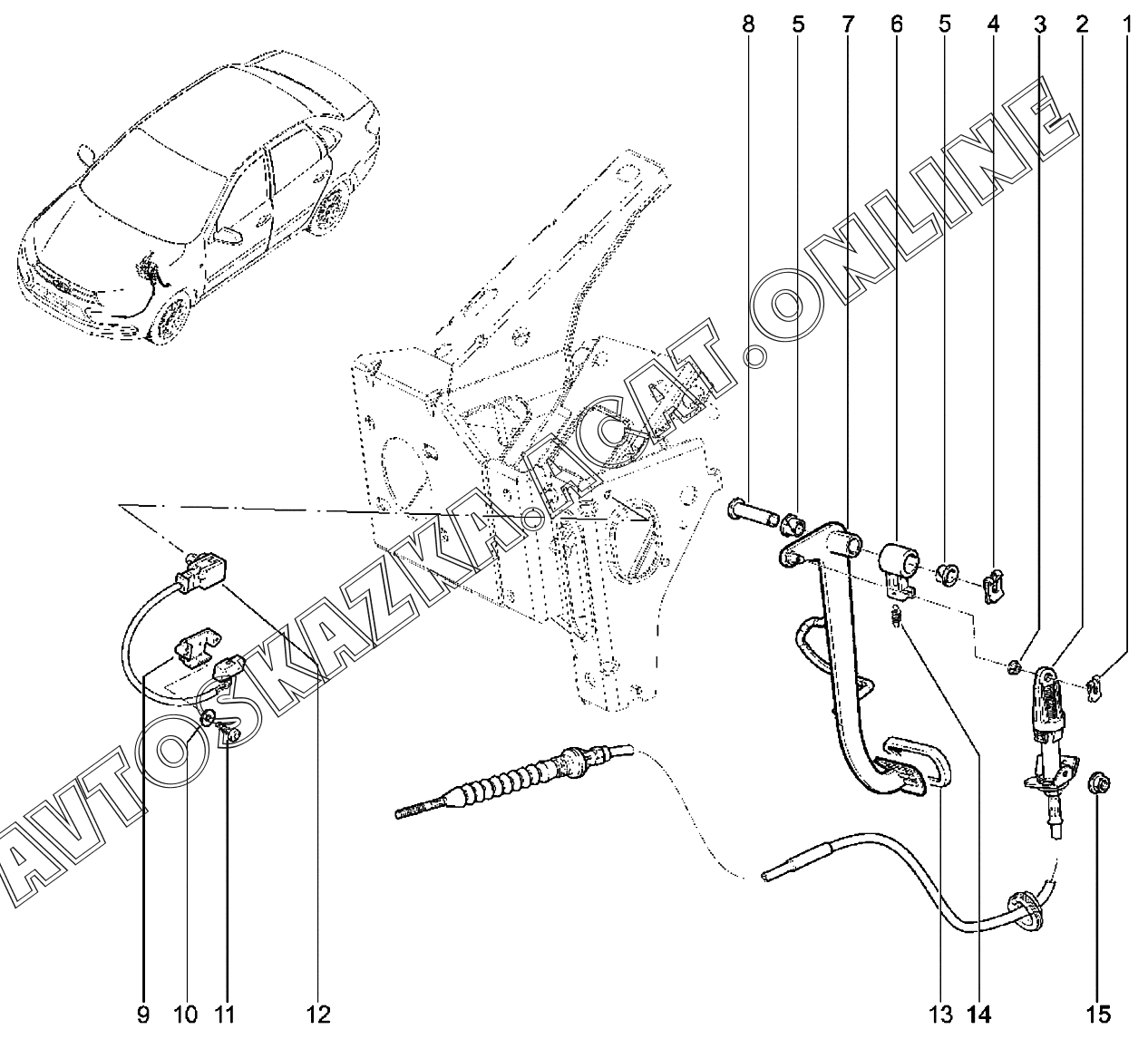 8 5 7 6 5 4 3 2 1

AVTOSKAZKA.ACAT.ONLINE

9 10 11 12 13 14 15