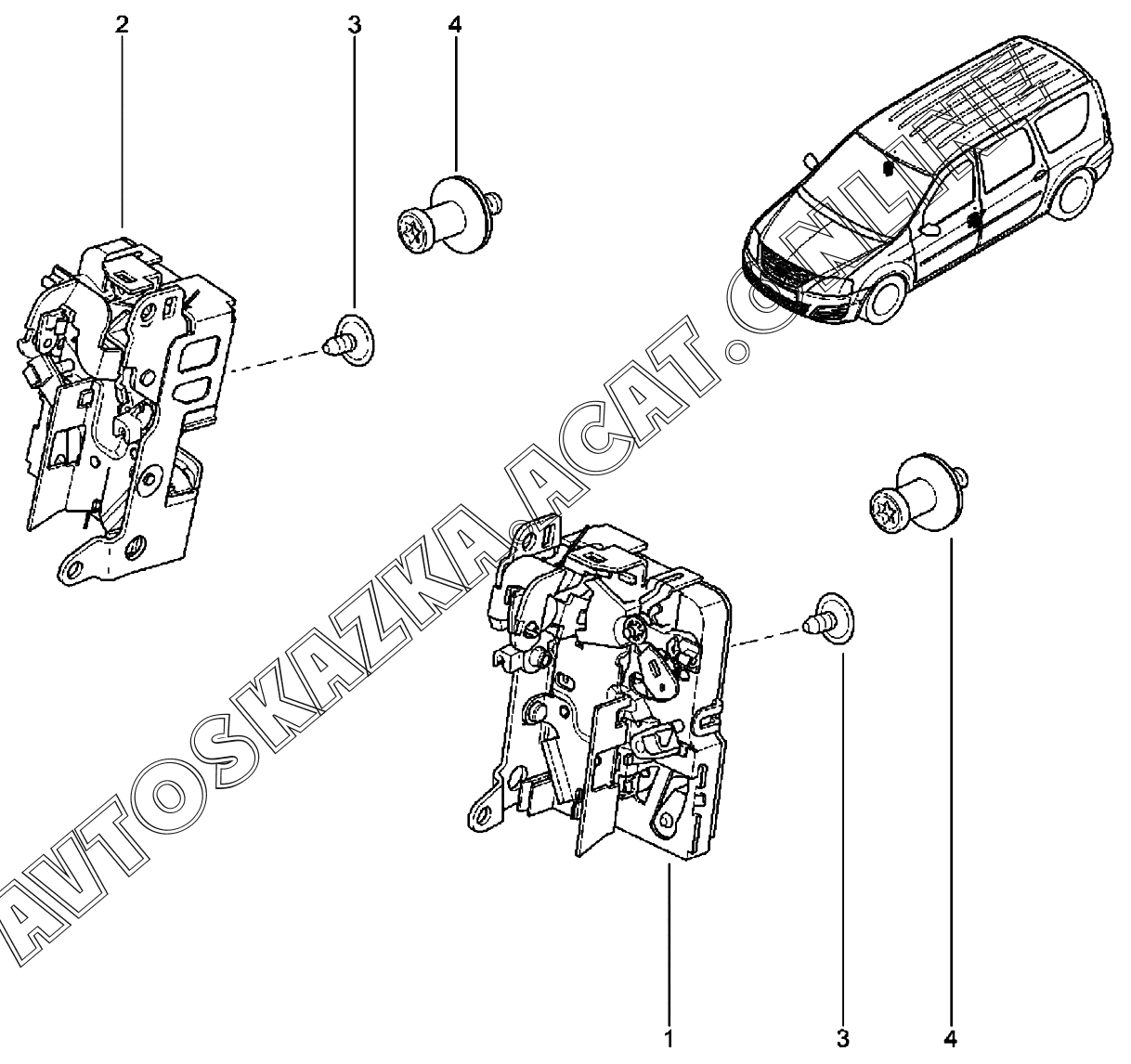 2
3
4
AVTOSKAZKA.ACAT.ONLINE
1
3
4