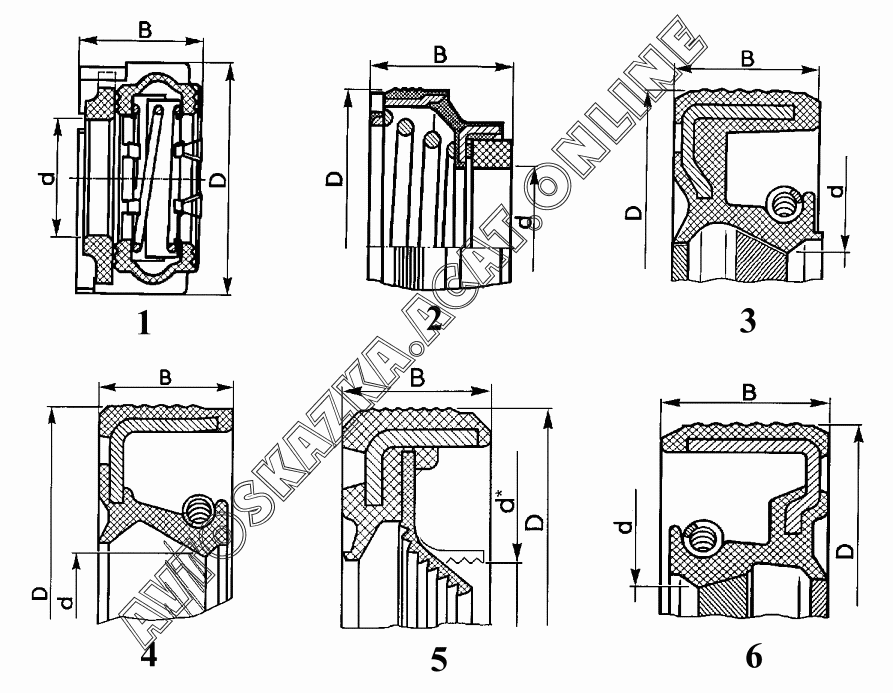 B
d
D
1

B
D
d
2

B
D
d
3

B
D
d
4

B
d*
D
5

B
d
D
6

AVTOSKAZKA.ACAT.ONLINE