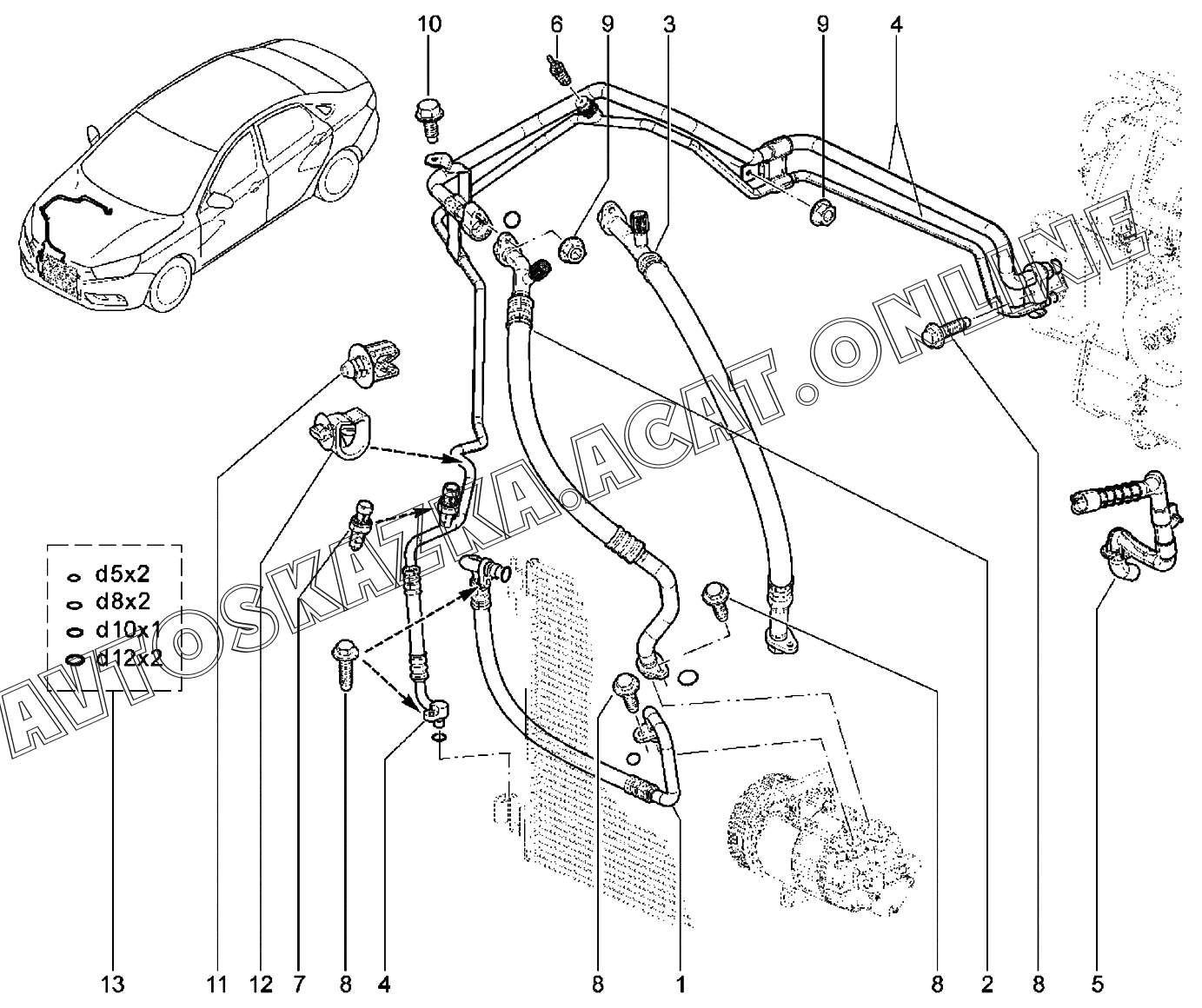 10 6 9 3 9 4

d5x2
d8x2
d10x1
d12x2

AVTOSKAZKA.ACAT.ONLINE

13 11 12 7 8 4 8 1 8 2 8 5