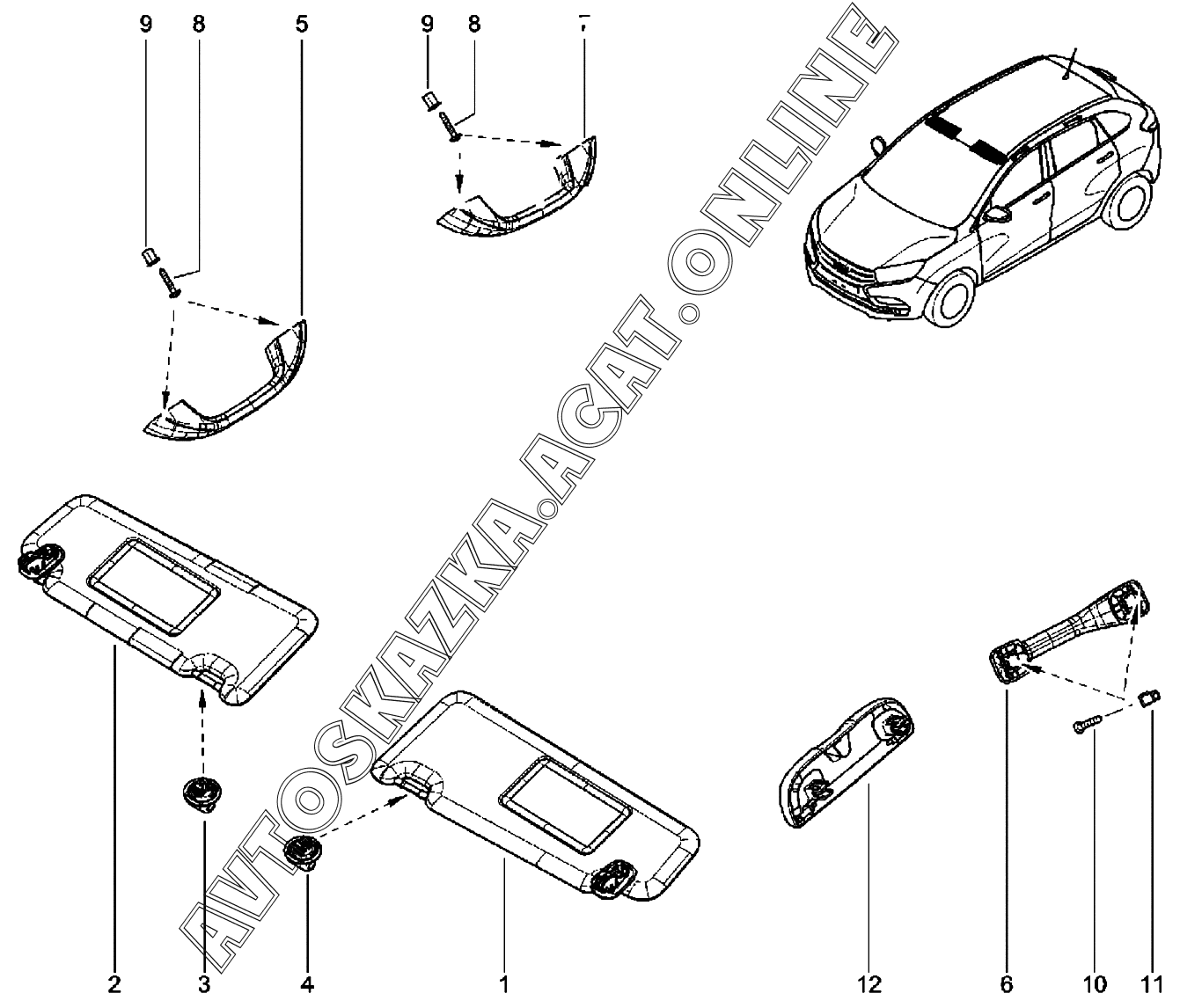 9 8 5

9 8 7

AVTOSKAZKA.ACAT.ONLINE

2 3 4 1 12 6 10 11