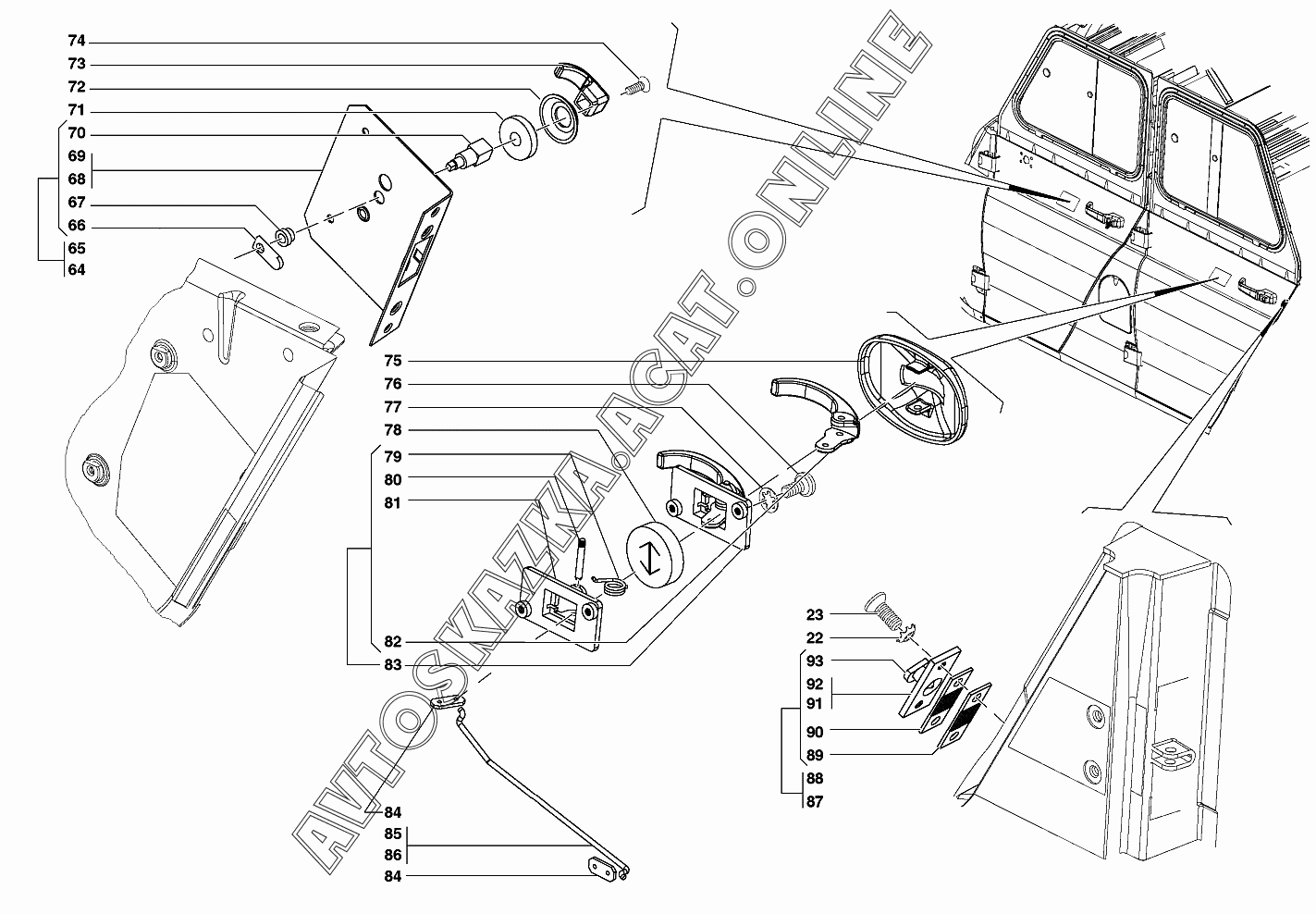 74
73
72
71
70
69
68
67
66
65
64
75
76
77
78
79
80
81
82
83
84
85
86
84
23
22
93
92
91
90
89
88
87
AVTOSKAZKA.ACAT.ONLINE