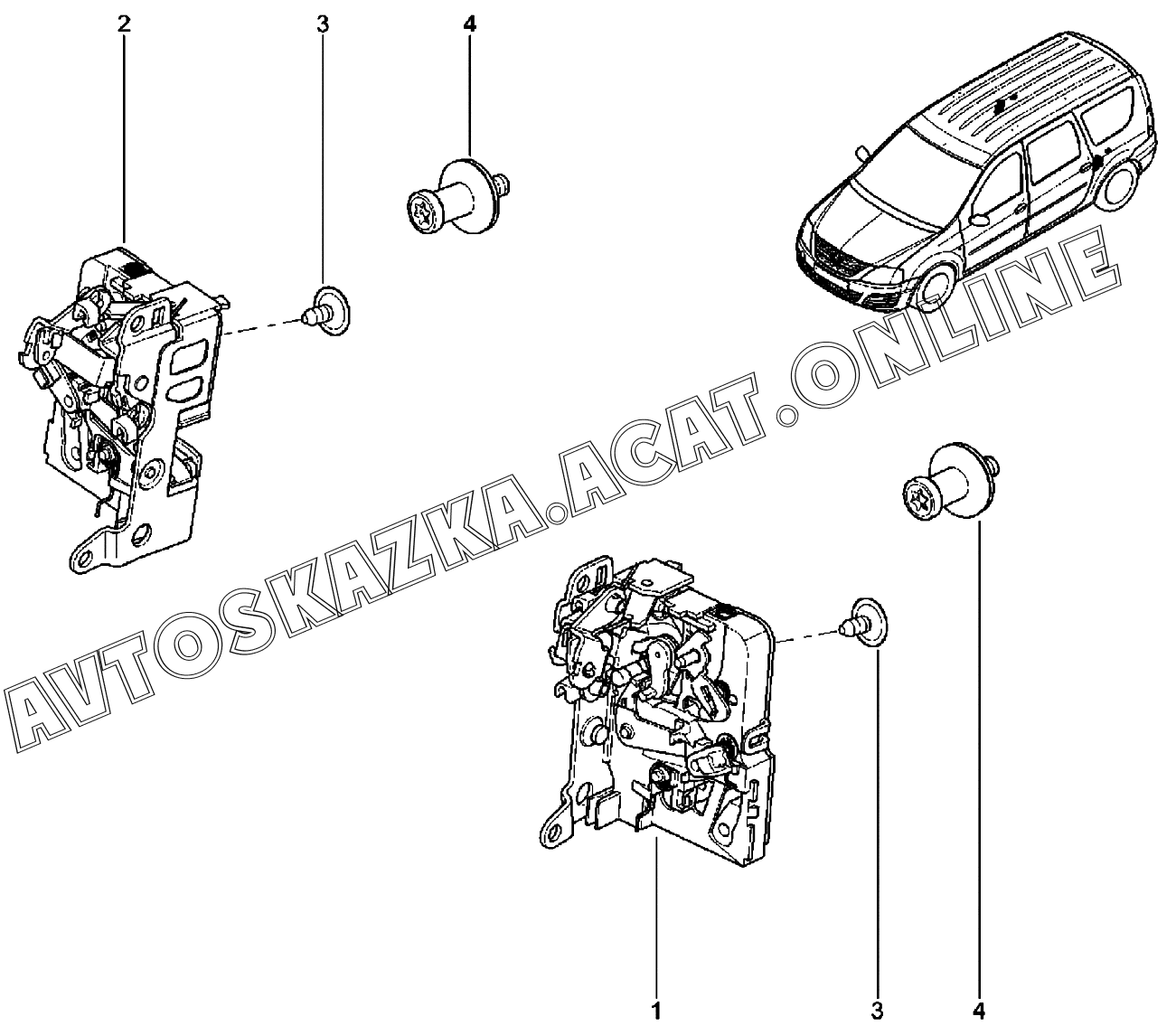 2
3
4
AVTOSKAZKA.ACAT.ONLINE
1
3
4