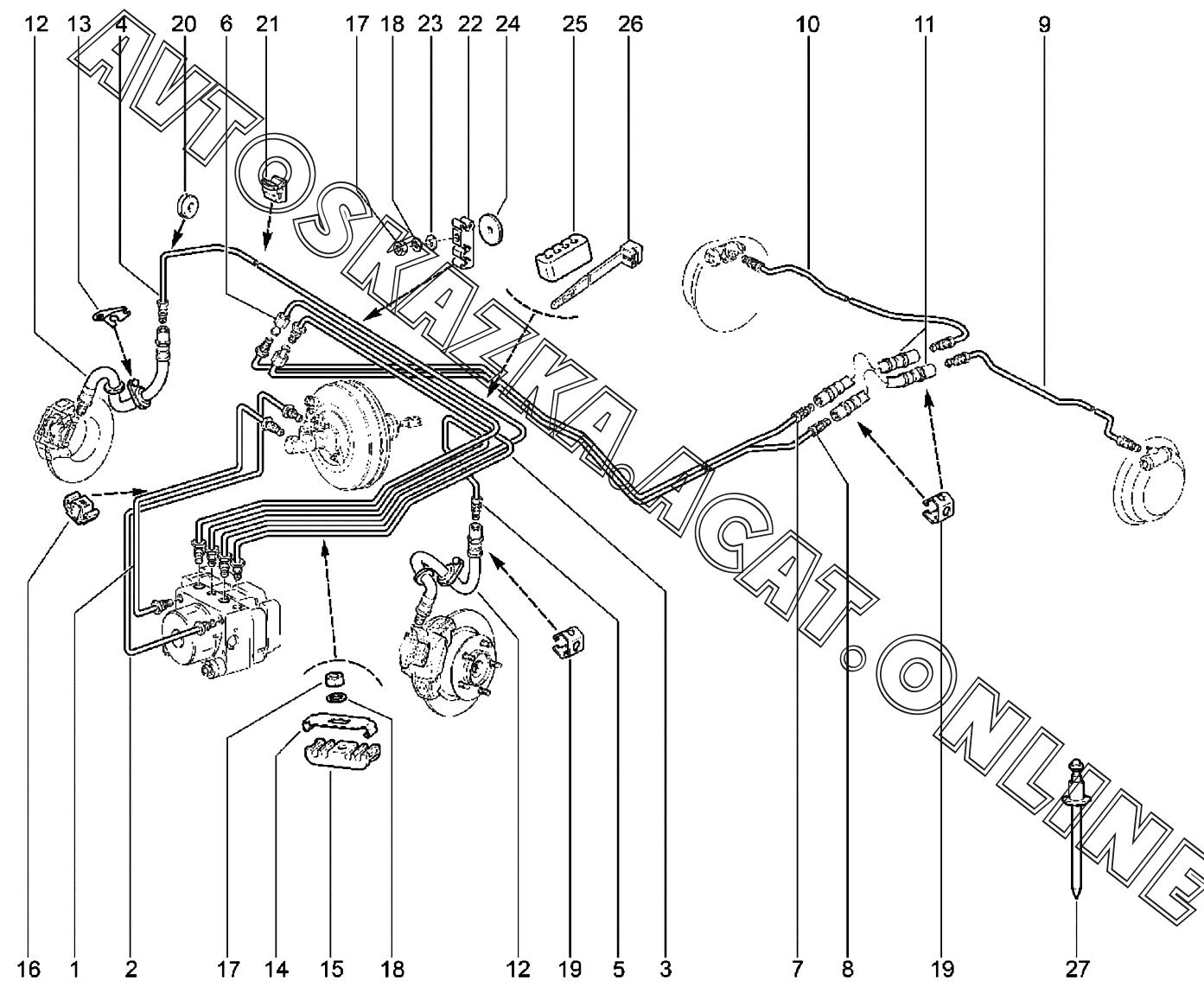 12 13 4 20 6 21 17 18 23 22 24 25 26 10 11 9

AVTOSKAZKA.ACAT.ONLINE

16 1 2 17 14 15 18 12 19 5 3 7 8 19 27