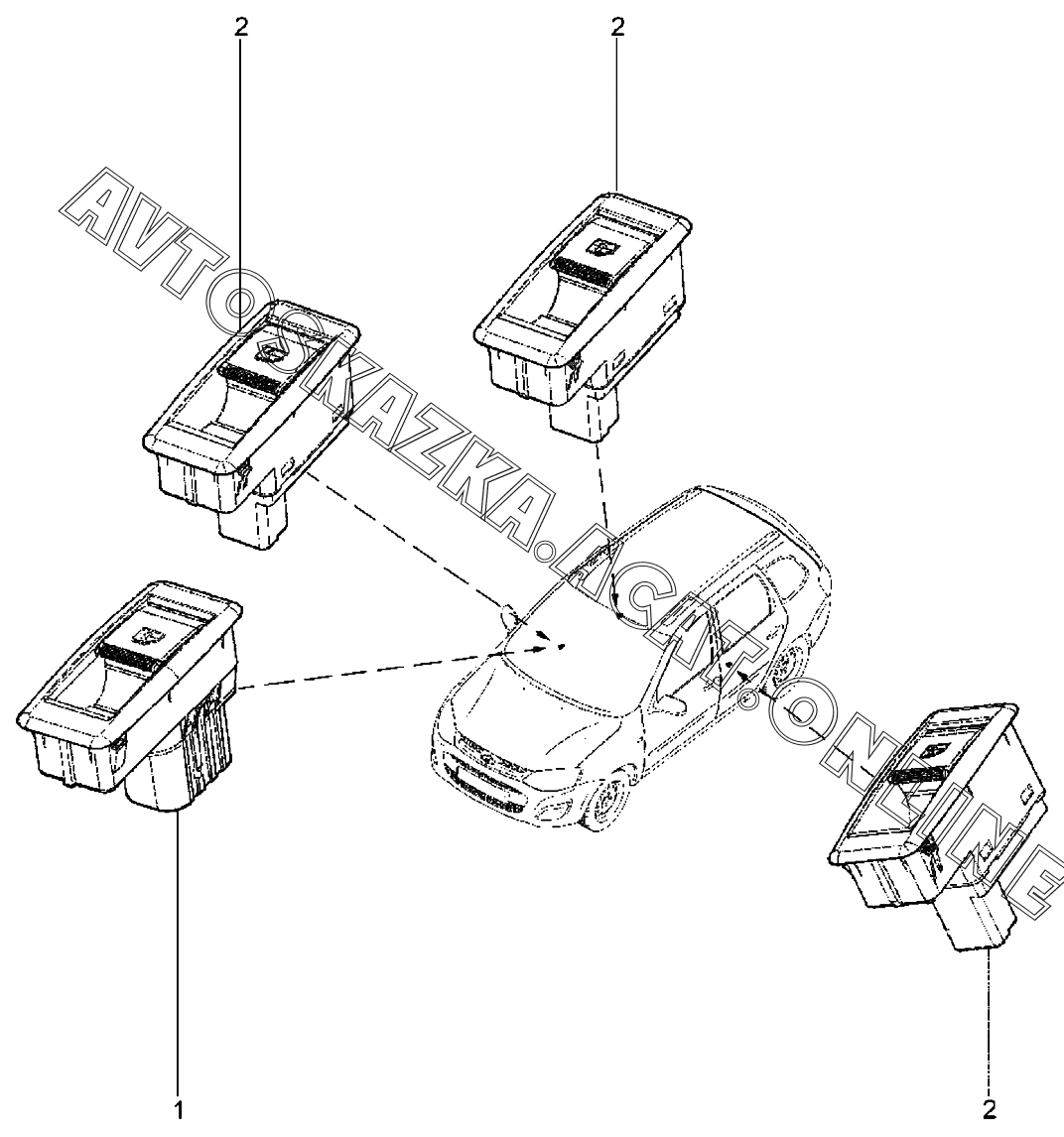 2
2
AVTOSKAZKA.ACAT.ONLINE
1
2