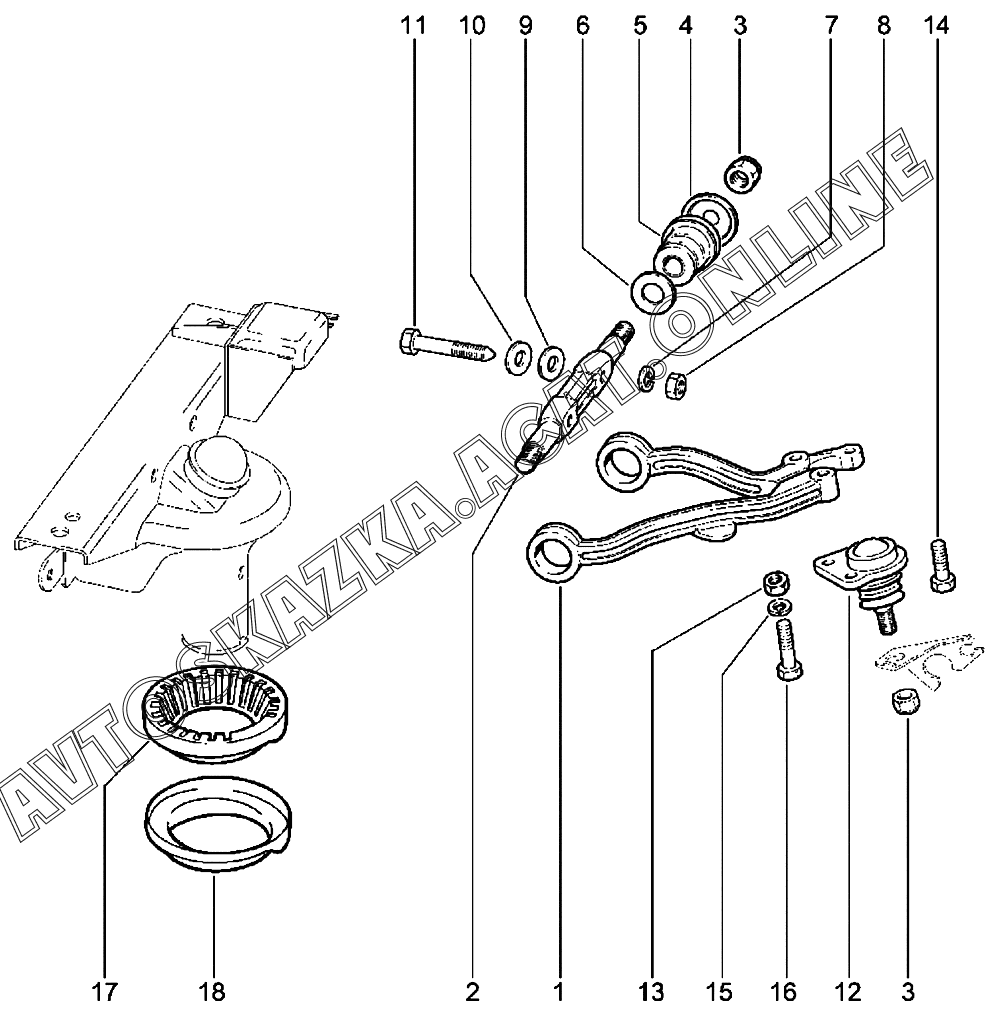 11 10 9 6 5 4 3 7 8 14

AVTOSKAZKA.ACAT.ONLINE

17 18 2 1 13 15 16 12 3